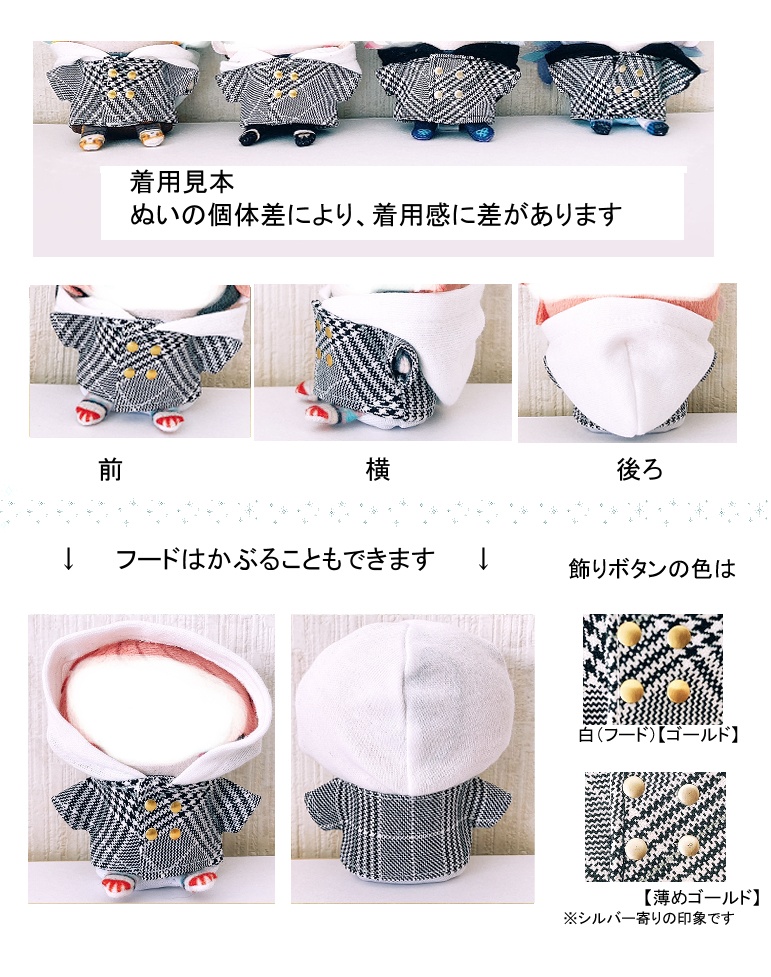 着用見本
ぬいの個体差により、着用感に差があります

前

横

後ろ

↓ フードはかぶることもできます ↓

飾りボタンの色は

白(フード)【ゴールド】

【薄めゴールド】
※シルバー寄りの印象です