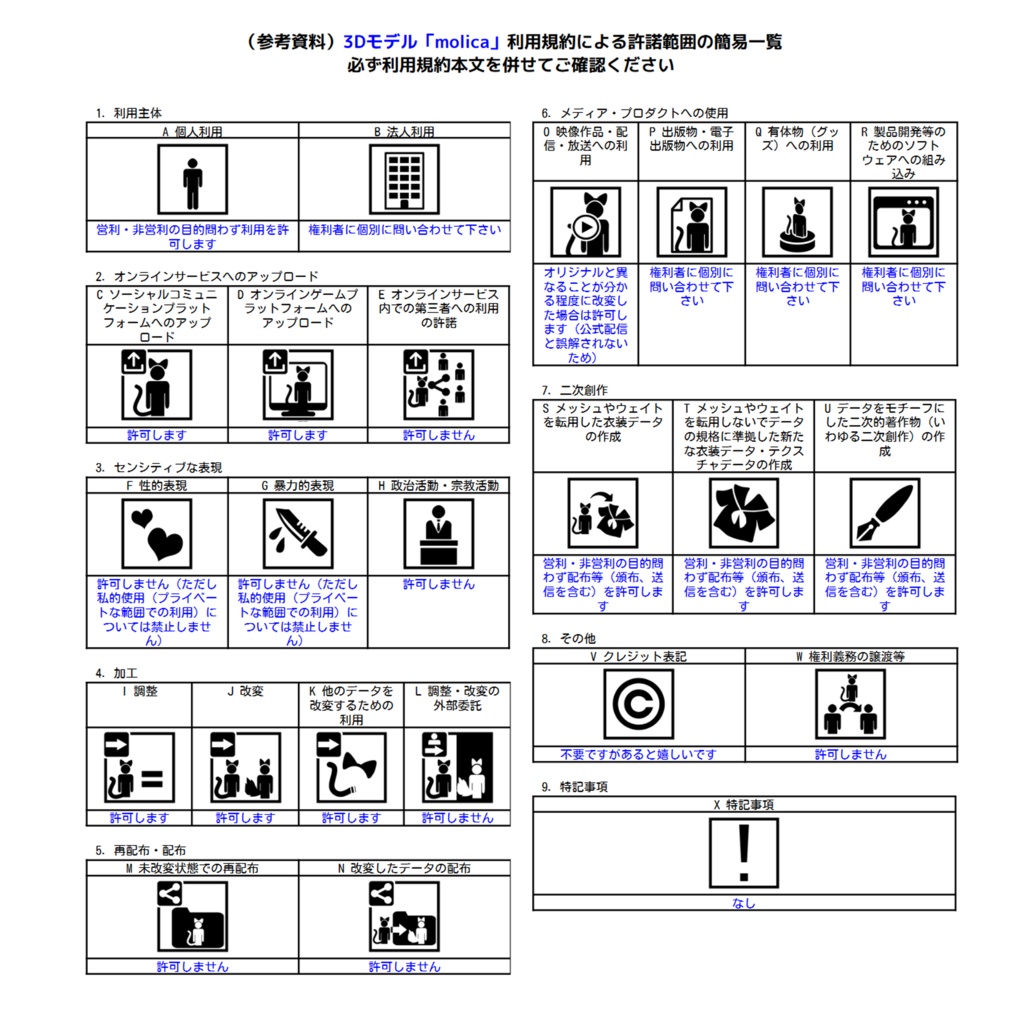 （参考資料）3Dモデル「molica」利用規約による許諾範囲の簡易一覧
必ず利用規約本文を併せてご確認ください

1. 利用主体

| A 個人利用 | B 法人利用 |
|---|---|
| 営利・非営利の目的問わず利用を許可します | 権利者に個別に問い合わせて下さい |

2. オンラインサービスへのアップロード

| C ソーシャルコミュニケーションプラットフォームへのアップロード | D オンラインゲームプラットフォームへのアップロード | E オンラインサービス内での第三者への利用の許諾 |
|---|---|---|
| 許可します | 許可します | 許可しません |

3. センシティブな表現

| F 性的表現 | G 暴力的表現 | H 政治活動・宗教活動 |
|---|---|---|
| 許可しません（ただし私的使用（プライベートな範囲での利用）については禁止しません） | 許可しません（ただし私的使用（プライベートな範囲での利用）については禁止しません） | 許可しません |

4. 加工

| I 調整 | J 改変 | K 他のデータを改変するための利用 | L 調整・改変の外部委託 |
|---|---|---|---|
| 許可します | 許可します | 許可します | 許可しません |

5. 再配布・配布

| M 未改変状態での再配布 | N 改変したデータの配布 |
|---|---|
| 許可しません | 許可しません |

6. メディア・プロダクトへの使用

| O 映像作品・配信・放送への利用 | P 出版物・電子出版物への利用 | Q 有体物（グッズ）への利用 | R 製品開発等のためのソフトウェアへの組み込み |
|---|---|---|---|
| オリジナルと異なることが分かる程度に改変した場合は許可します（公式配信と誤解されないため） | 権利者に個別に問い合わせて下さい | 権利者に個別に問い合わせて下さい | 権利者に個別に問い合わせて下さい |

7. 二次創作

| S メッシュやウェイトを転用した衣装データの作成 | T メッシュやウェイトを転用しないでデータの規格に準拠した新たな衣装データ・テクスチャデータの作成 | U データをモチーフにした二次的著作物（いわゆる二次創作）の作成 |
|---|---|---|
| 営利・非営利の目的問わず配布等（頒布、送信を含む）を許可します | 営利・非営利の目的問わず配布等（頒布、送信を含む）を許可します | 営利・非営利の目的問わず配布等（頒布、送信を含む）を許可します |

8. その他

| V クレジット表記 | W 権利義務の譲渡等 |
|---|---|
| 不要ですがあると嬉しいです | 許可しません |

9. 特記事項

| X 特記事項 |
|---|
| なし |