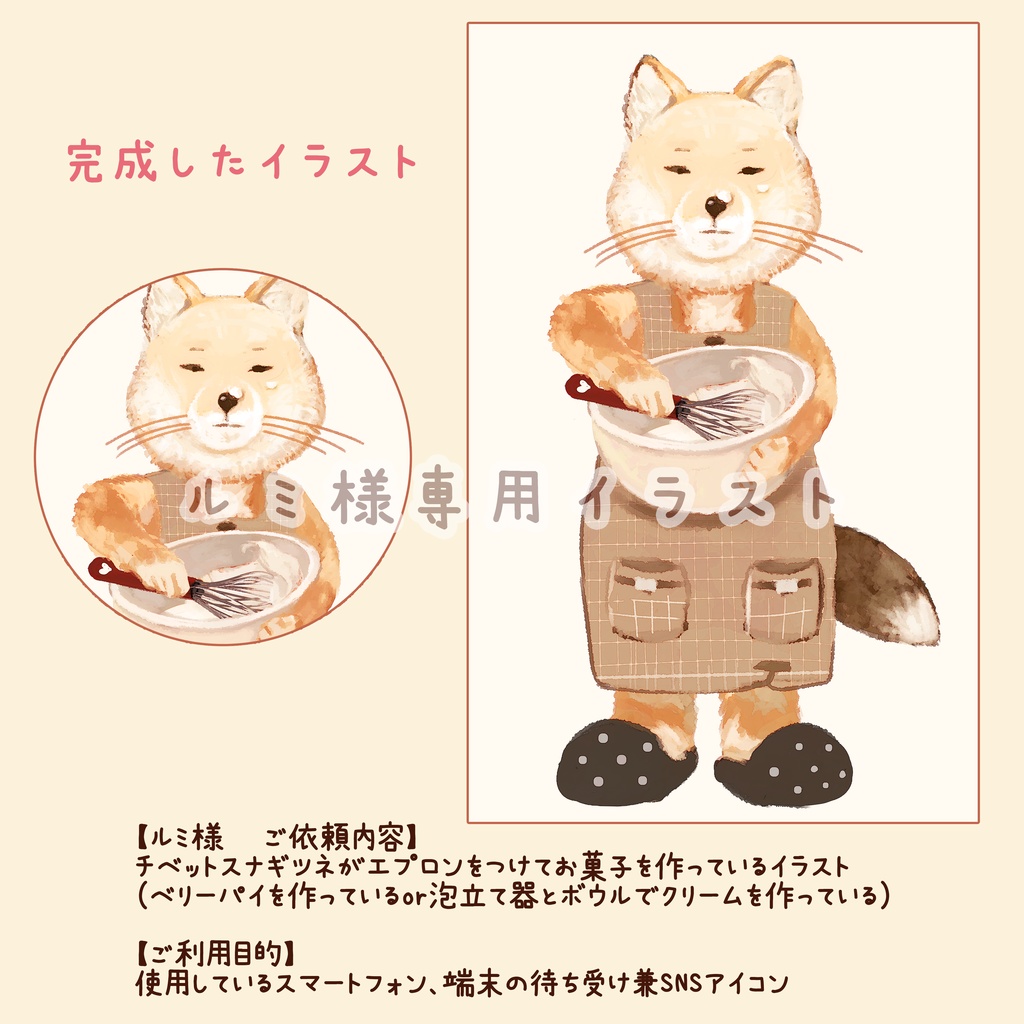 完成したイラスト

ルミ様専用イラスト

【ルミ様　ご依頼内容】
チベットスナギツネがエプロンをつけてお菓子を作っているイラスト
（ベリーパイを作っているor泡立て器とボウルでクリームを作っている）

【ご利用目的】
使用しているスマートフォン、端末の待ち受け兼SNSアイコン