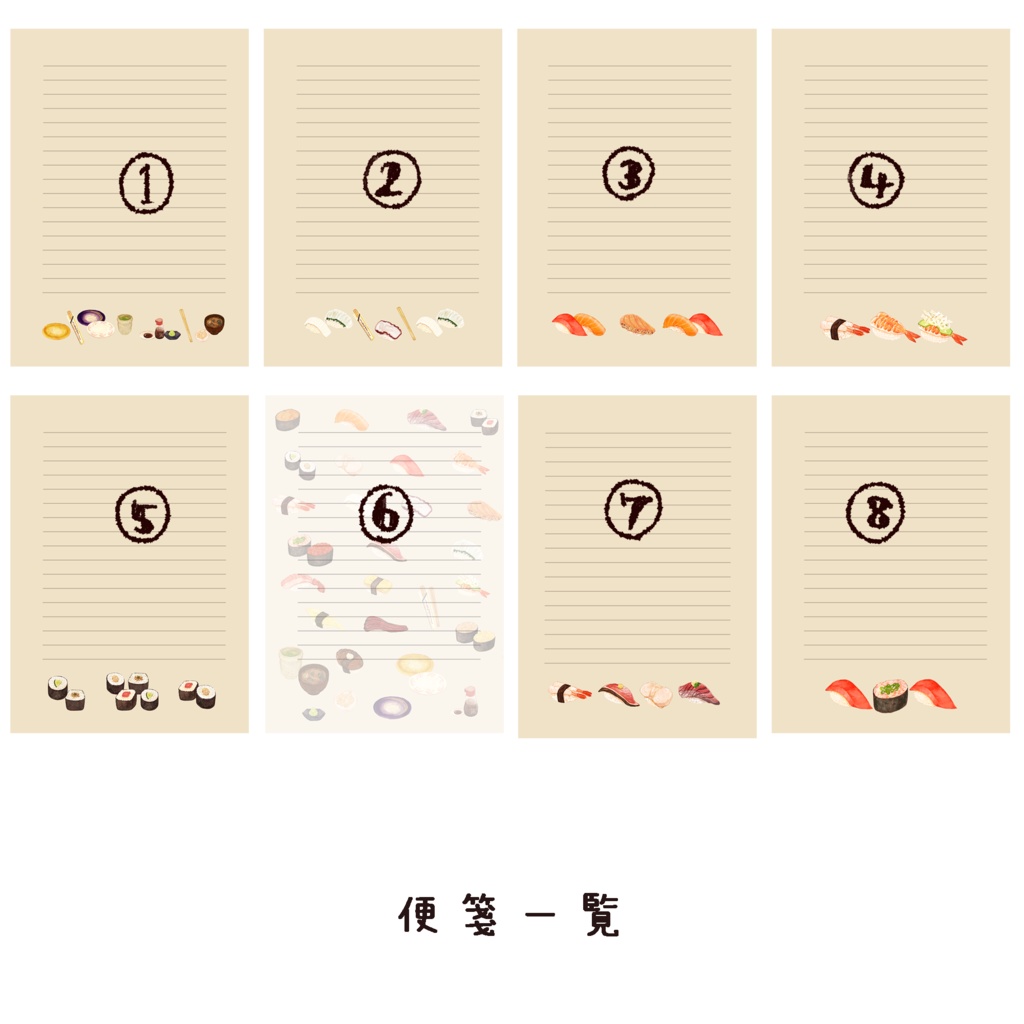 ①

②

③

④

⑤

⑥

⑦

⑧

便箋一覧