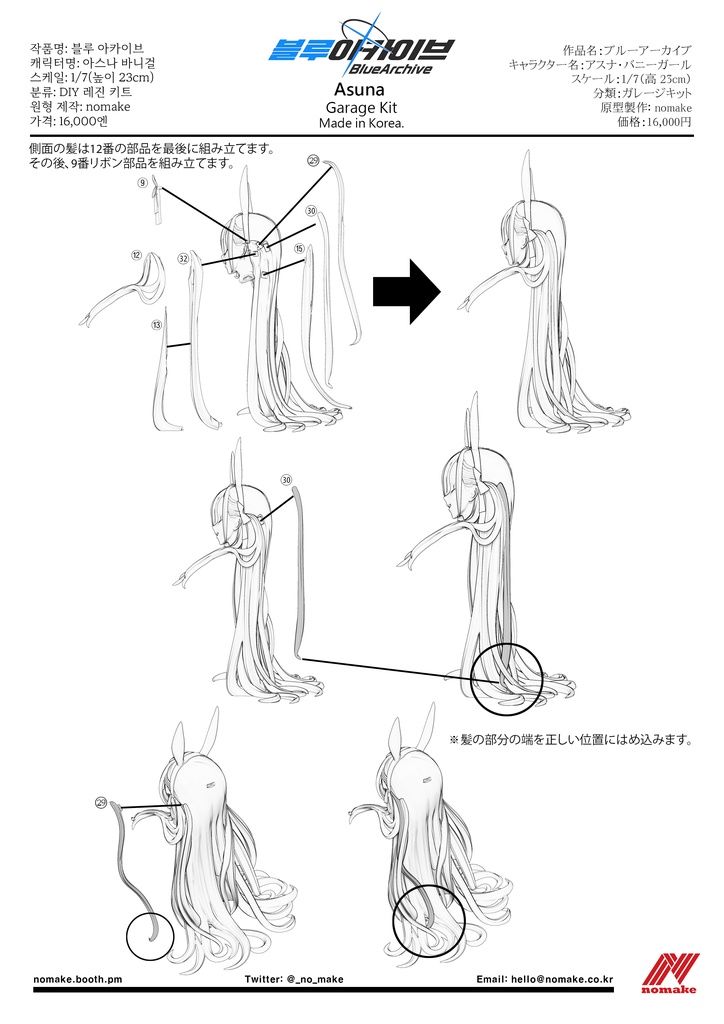 작품명: 블루 아카이브
캐릭터명: 아스나 바니걸
스케일: 1/7(높이 23cm)
분류: DIY 레진 키트
원형 제작: nomake
가격: 16,000엔

블루아카이브
BlueArchive
Asuna
Garage Kit
Made in Korea.

作品名:ブルーアーカイブ
キャラクター名:アスナ・バニーガール
スケール:1/7(高 23cm)
分類:ガレージキット
原型製作: nomake
価格:16,000円

側面の髪は12番の部品を最後に組み立てます。
その後、9番リボン部品を組み立てます。

9
29
30
12
32
15
13

30

※髪の部分の端を正しい位置にはめ込みます。

29

nomake.booth.pm
Twitter: @_no_make
Email: hello@nomake.co.kr
nomake