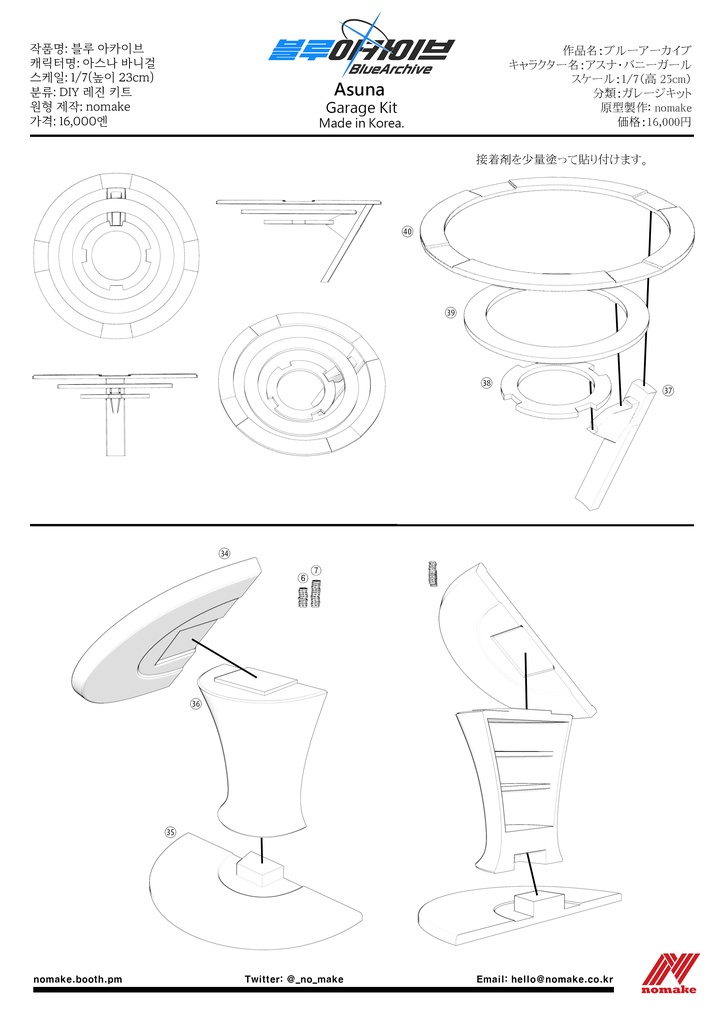 작품명: 블루 아카이브
캐릭터명: 아스나 바니걸
스케일: 1/7(높이 23cm)
분류: DIY 레진 키트
원형 제작: nomake
가격: 16,000엔

블루아카이브
BlueArchive
Asuna
Garage Kit
Made in Korea.

作品名:ブルーアーカイブ
キャラクター名:アスナ・バニーガール
スケール:1/7(高 23cm)
分類:ガレージキット
原型製作: nomake
価格:16,000円

接着剤を少量塗って貼り付けます。

40
39
38
37

34
6
7
36
35

nomake.booth.pm
Twitter: @_no_make
Email: hello@nomake.co.kr
nomake