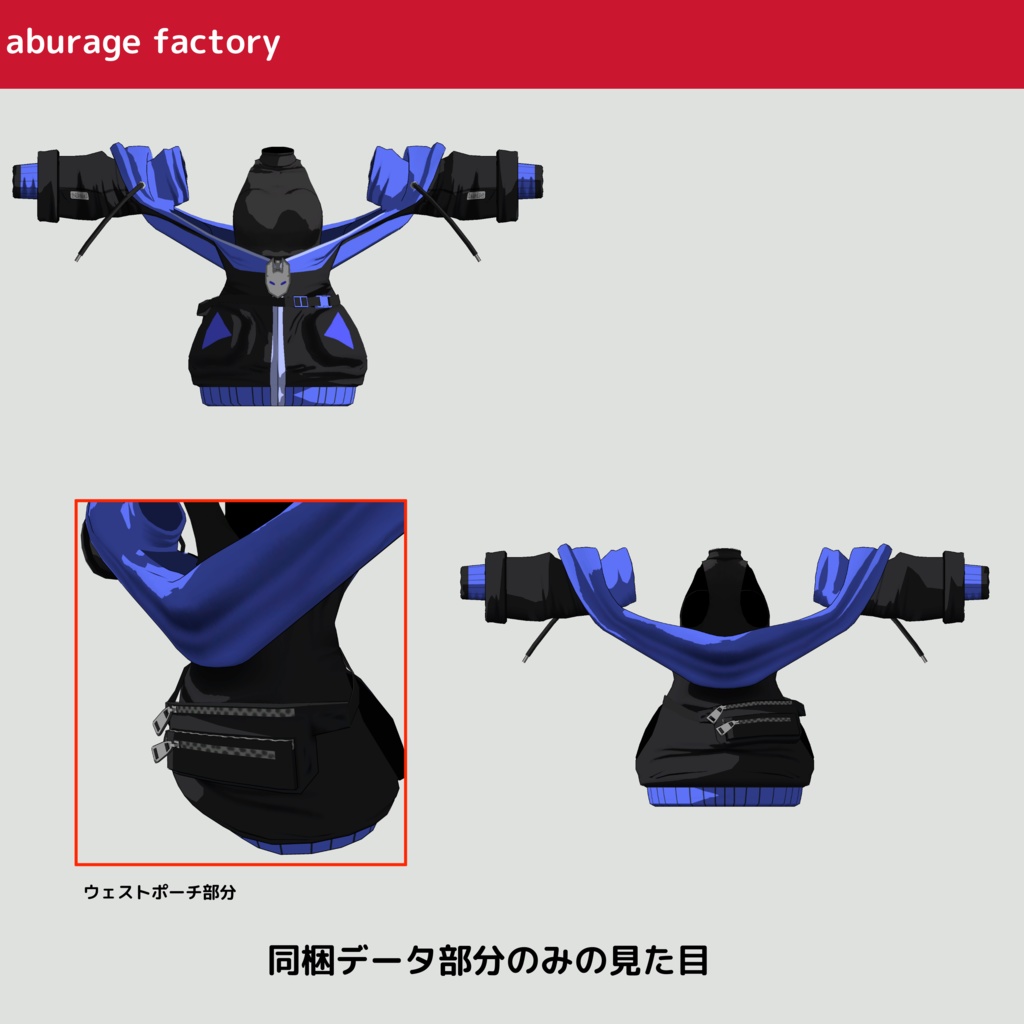 aburage factory

ウェストポーチ部分

同梱データ部分のみの見た目