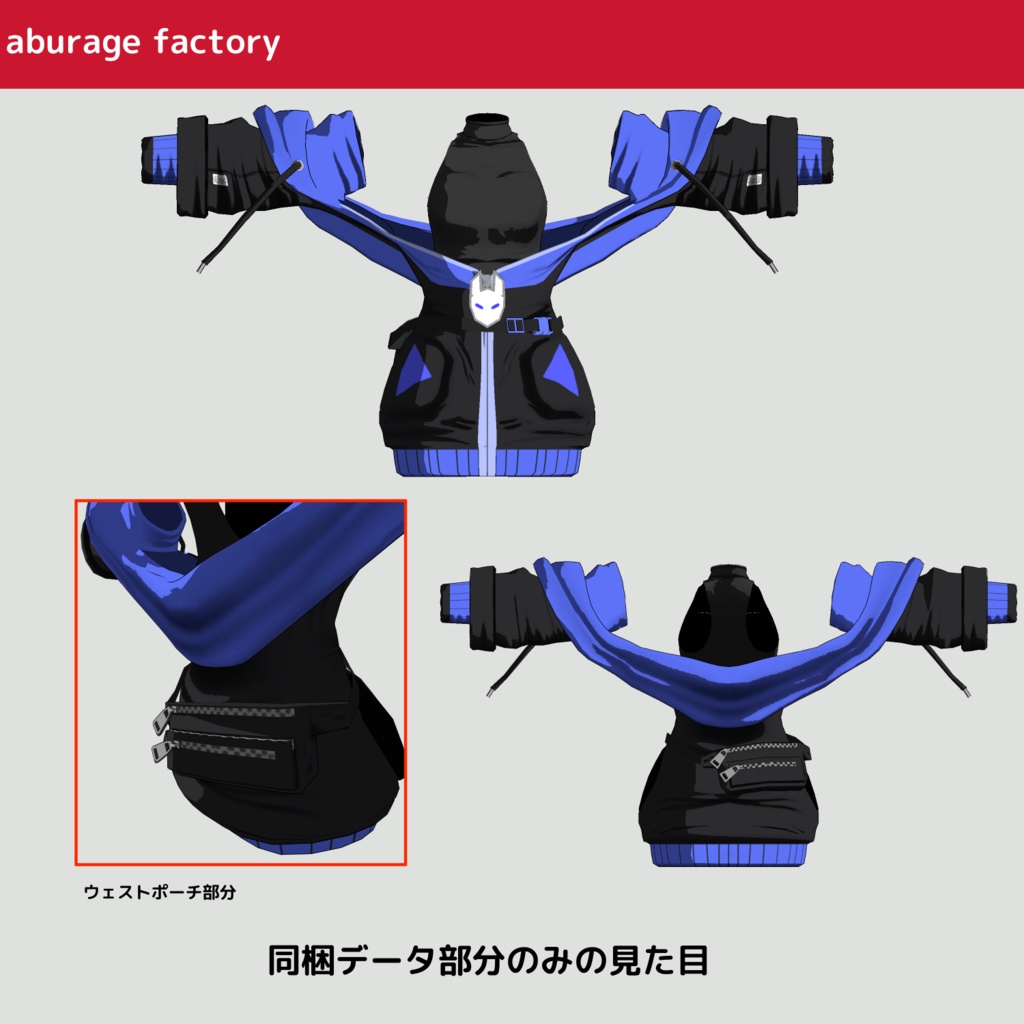 aburage factory

ウェストポーチ部分

同梱データ部分のみの見た目