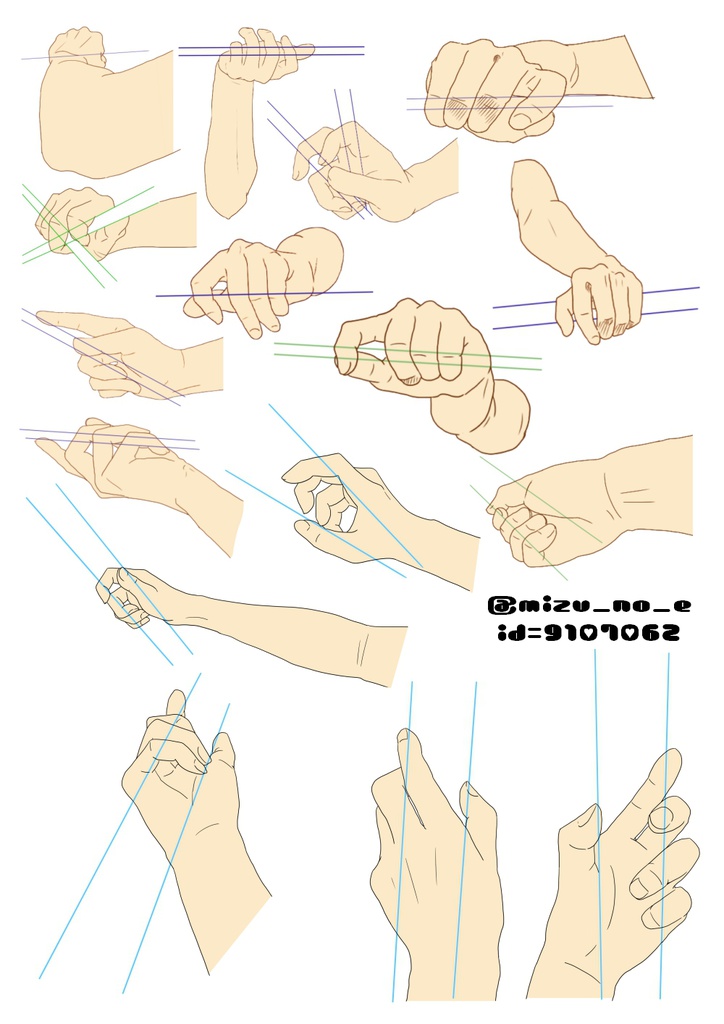 @mizu_no_e
id=9107062