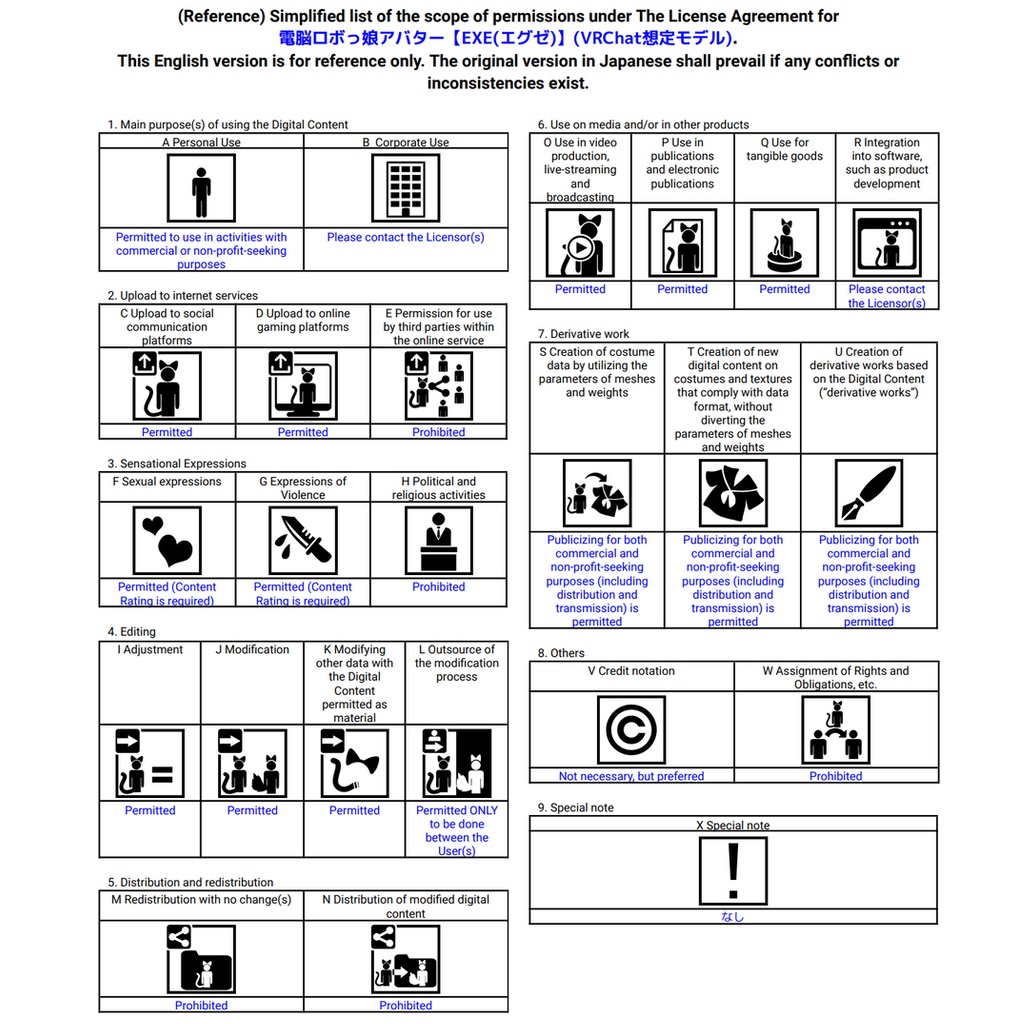 (Reference) Simplified list of the scope of permissions under The License Agreement for 電脳ロボっ娘アバター【EXE(エグゼ)】(VRChat想定モデル).
This English version is for reference only. The original version in Japanese shall prevail if any conflicts or inconsistencies exist.

1. Main purpose(s) of using the Digital Content

| A Personal Use | B Corporate Use |
|---|---|
| Permitted to use in activities with commercial or non-profit-seeking purposes | Please contact the Licensor(s) |

2. Upload to internet services

| C Upload to social communication platforms | D Upload to online gaming platforms | E Permission for use by third parties within the online service |
|---|---|---|
| Permitted | Permitted | Prohibited |

3. Sensational Expressions

| F Sexual expressions | G Expressions of Violence | H Political and religious activities |
|---|---|---|
| Permitted (Content Rating is required) | Permitted (Content Rating is required) | Prohibited |

4. Editing

| I Adjustment | J Modification | K Modifying other data with the Digital Content permitted as material | L Outsource of the modification process |
|---|---|---|---|
| Permitted | Permitted | Permitted | Permitted ONLY to be done between the User(s) |

5. Distribution and redistribution

| M Redistribution with no change(s) | N Distribution of modified digital content |
|---|---|
| Prohibited | Prohibited |

6. Use on media and/or in other products

| O Use in video production, live-streaming and broadcasting | P Use in publications and electronic publications | Q Use for tangible goods | R Integration into software, such as product development |
|---|---|---|---|
| Permitted | Permitted | Permitted | Please contact the Licensor(s) |

7. Derivative work

| S Creation of costume data by utilizing the parameters of meshes and weights | T Creation of new digital content on costumes and textures that comply with data format, without diverting the parameters of meshes and weights | U Creation of derivative works based on the Digital Content ("derivative works") |
|---|---|---|
| Publicizing for both commercial and non-profit-seeking purposes (including distribution and transmission) is permitted | Publicizing for both commercial and non-profit-seeking purposes (including distribution and transmission) is permitted | Publicizing for both commercial and non-profit-seeking purposes (including distribution and transmission) is permitted |

8. Others

| V Credit notation | W Assignment of Rights and Obligations, etc. |
|---|---|
| Not necessary, but preferred | Prohibited |

9. Special note

| X Special note |
|---|
| なし |