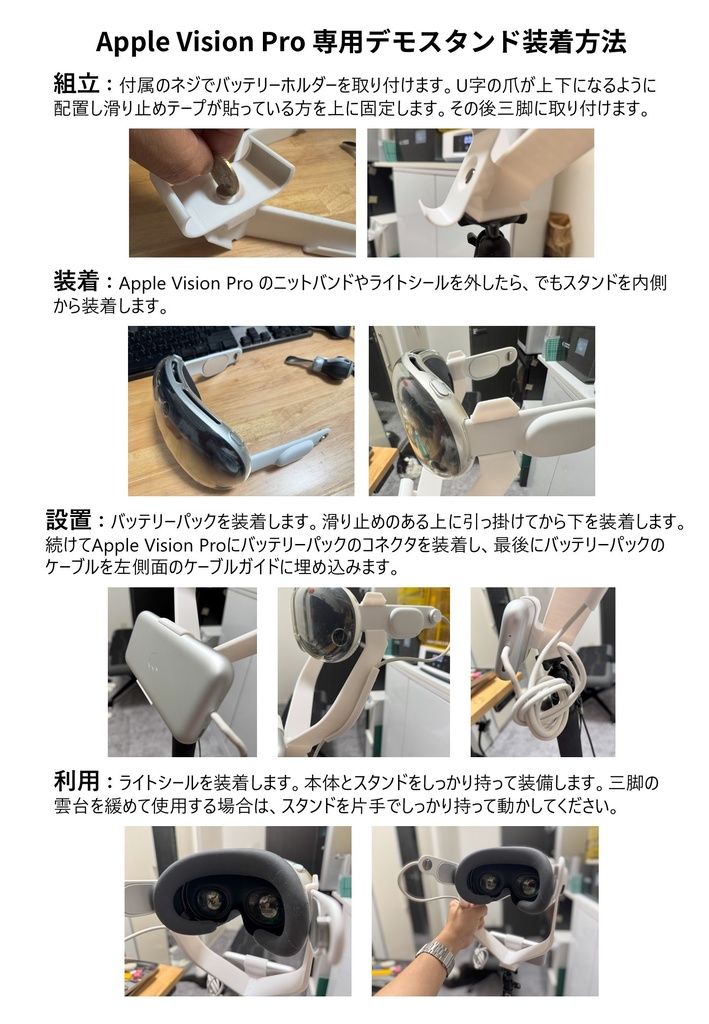 Apple Vision Pro 専用デモスタンド装着方法

組立：付属のネジでバッテリーホルダーを取り付けます。U字の爪が上下になるように配置し滑り止めテープが貼っている方を上に固定します。その後三脚に取り付けます。

装着：Apple Vision Pro のニットバンドやライトシールを外したら、でもスタンドを内側から装着します。

設置：バッテリーパックを装着します。滑り止めのある上に引っ掛けてから下を装着します。続けてApple Vision Proにバッテリーパックのコネクタを装着し、最後にバッテリーパックのケーブルを左側面のケーブルガイドに埋め込みます。

利用：ライトシールを装着します。本体とスタンドをしっかり持って装備します。三脚の雲台を緩めて使用する場合は、スタンドを片手でしっかり持って動かしてください。