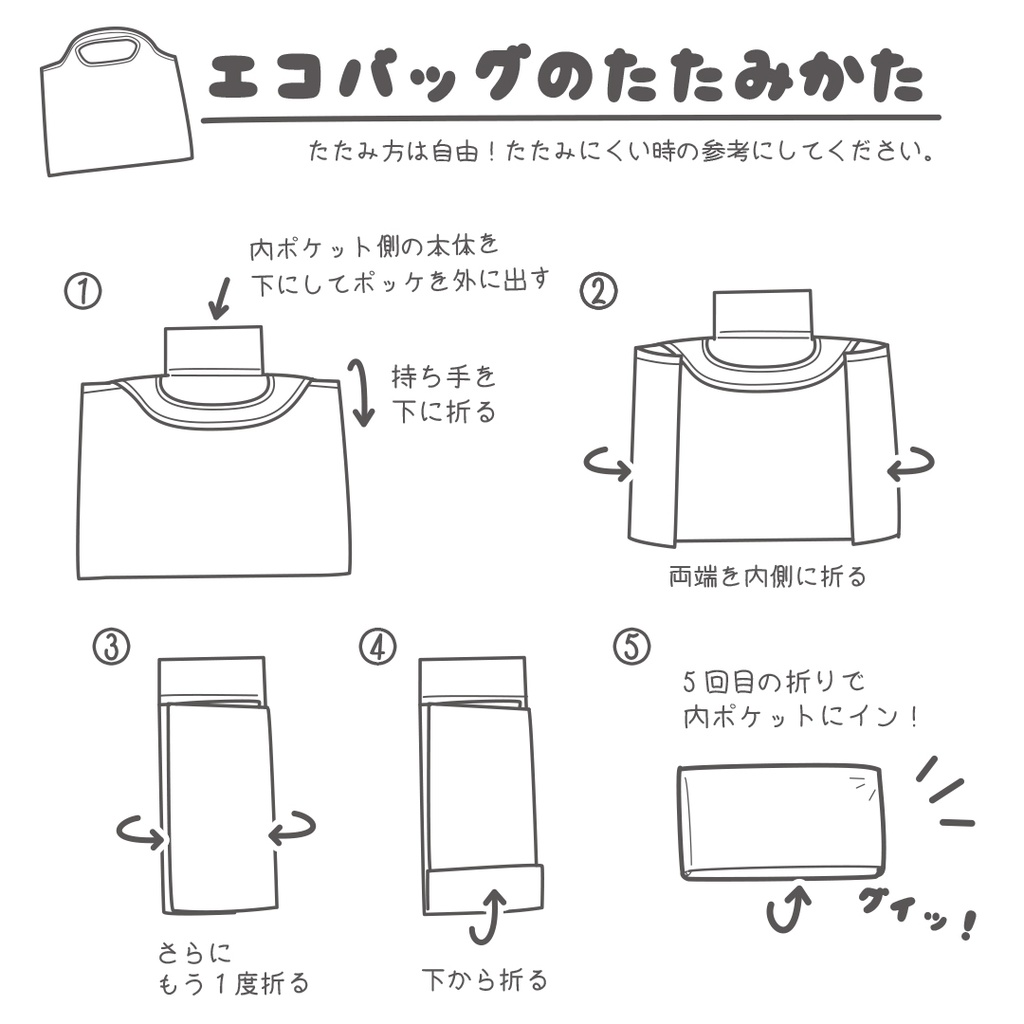 エコバッグのたたみかた

たたみ方は自由！たたみにくい時の参考にしてください。

①

内ポケット側の本体を下にしてポッケを外に出す

持ち手を下に折る

②

両端を内側に折る

③

さらにもう１度折る

④

下から折る

⑤

５回目の折りで内ポケットにイン！

グイッ！