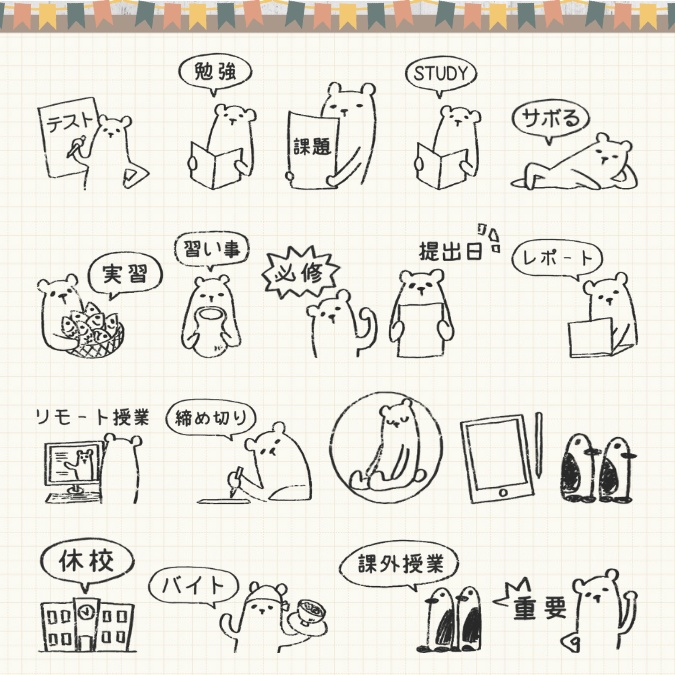 テスト

勉強

課題

STUDY

サボる

実習

習い事

必修

提出日

レポート

リモート授業

締め切り

休校

バイト

課外授業

重要