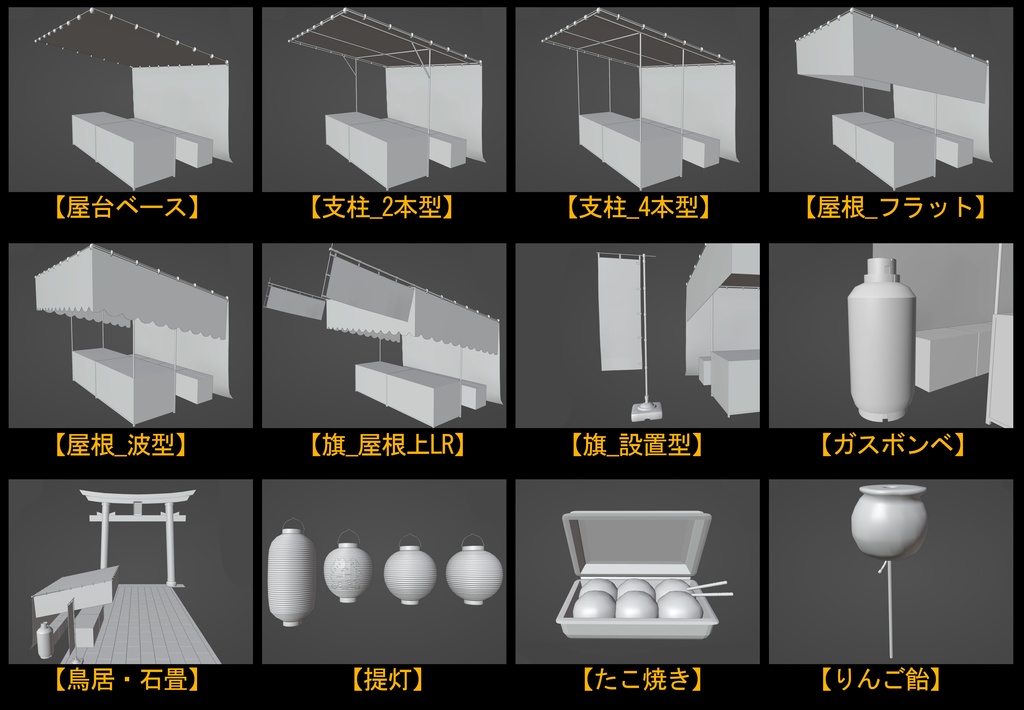 【屋台ベース】

【支柱_2本型】

【支柱_4本型】

【屋根_フラット】

【屋根_波型】

【旗_屋根上LR】

【旗_設置型】

【ガスボンベ】

【鳥居・石畳】

【提灯】

【たこ焼き】

【りんご飴】