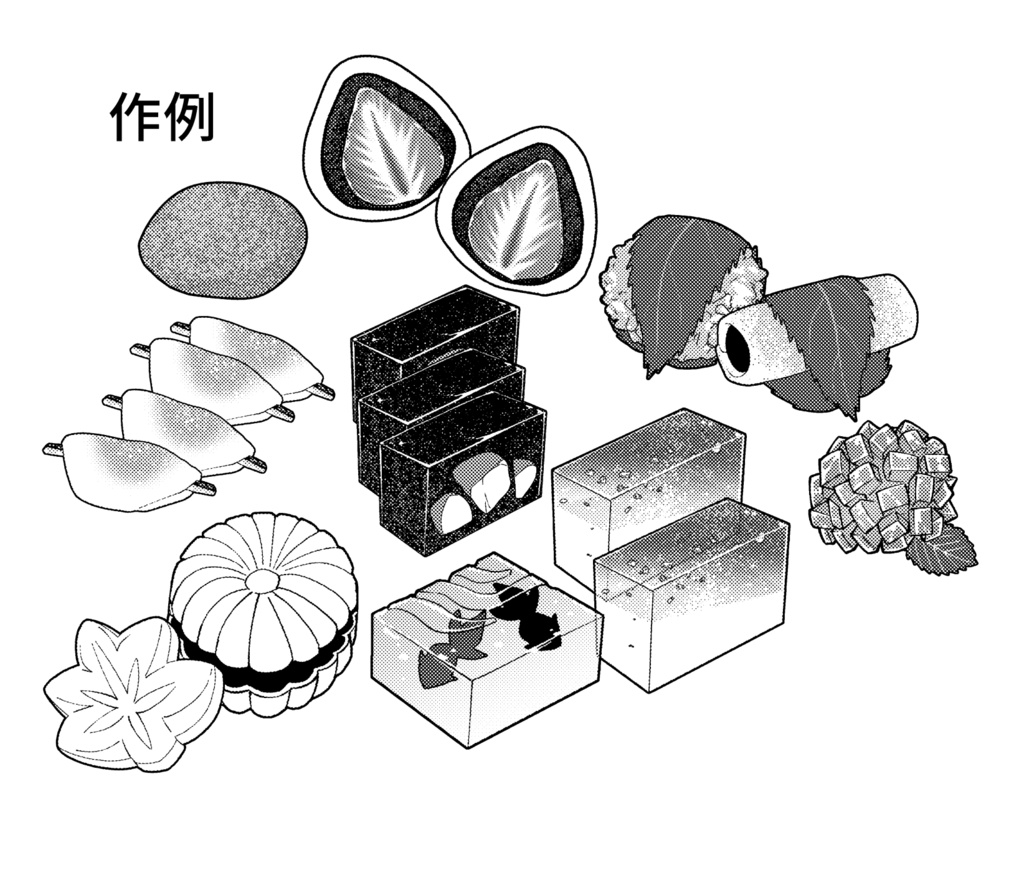 作例