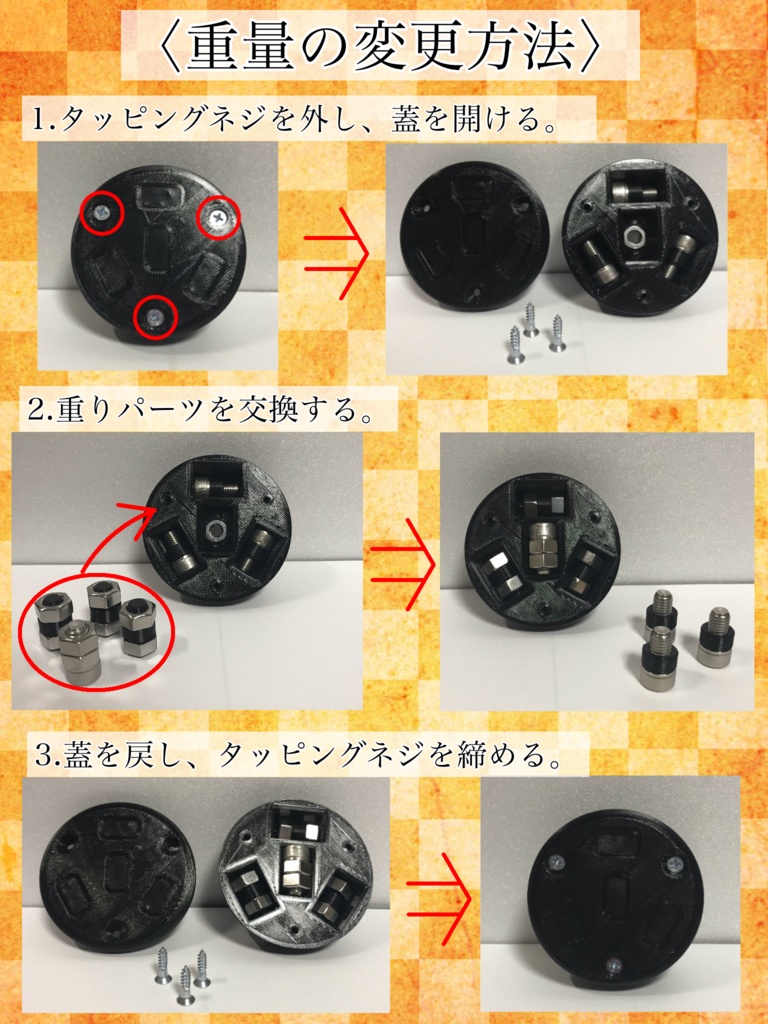 〈重量の変更方法〉

1.タッピングネジを外し、蓋を開ける。

2.重りパーツを交換する。

3.蓋を戻し、タッピングネジを締める。