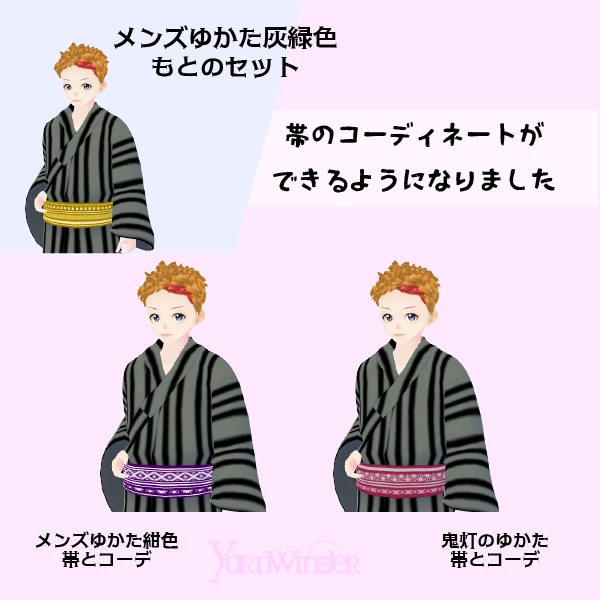 メンズゆかた灰緑色
もとのセット

帯のコーディネートが
できるようになりました

メンズゆかた紺色
帯とコーデ

YarnWinder

鬼灯のゆかた
帯とコーデ