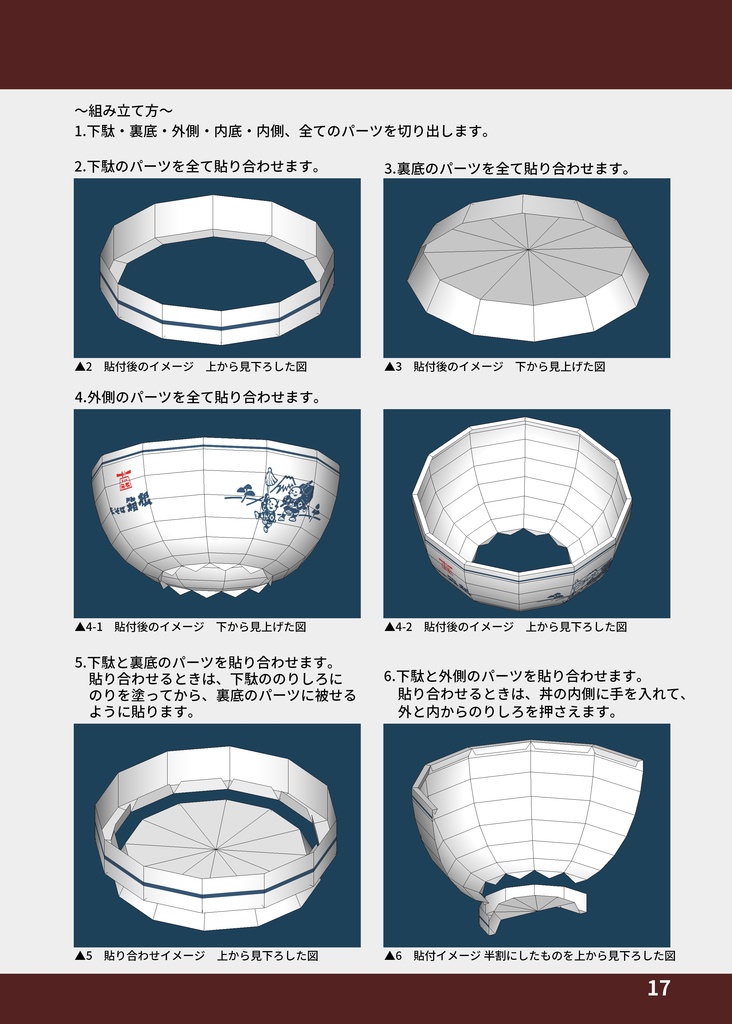 ～組み立て方～
1.下駄・裏底・外側・内底・内側、全てのパーツを切り出します。

2.下駄のパーツを全て貼り合わせます。

▲2　貼付後のイメージ　上から見下ろした図

3.裏底のパーツを全て貼り合わせます。

▲3　貼付後のイメージ　下から見上げた図

4.外側のパーツを全て貼り合わせます。

▲4-1　貼付後のイメージ　下から見上げた図

▲4-2　貼付後のイメージ　上から見下ろした図

5.下駄と裏底のパーツを貼り合わせます。
貼り合わせるときは、下駄ののりしろにのりを塗ってから、裏底のパーツに被せるように貼ります。

▲5　貼り合わせイメージ　上から見下ろした図

6.下駄と外側のパーツを貼り合わせます。
貼り合わせるときは、丼の内側に手を入れて、外と内からのりしろを押さえます。

▲6　貼付イメージ 半割にしたものを上から見下ろした図

17