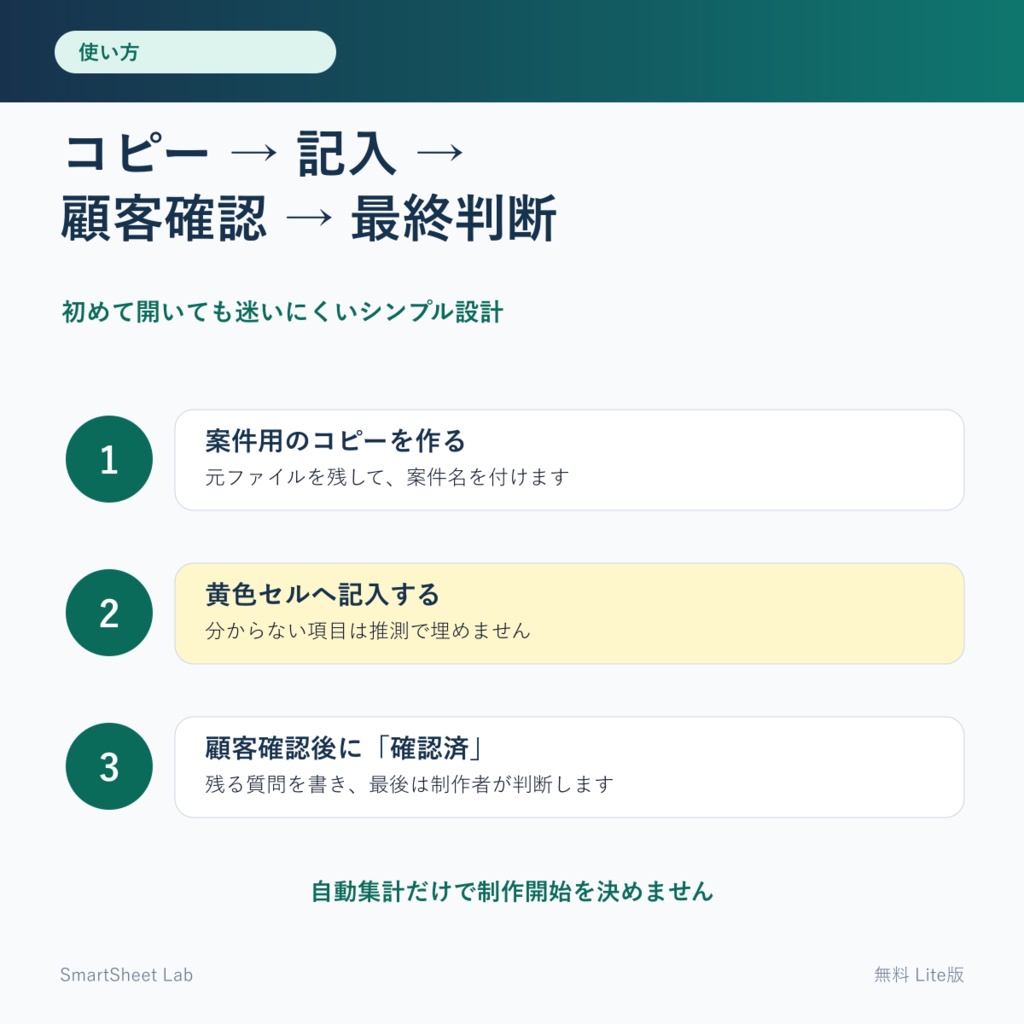 使い方

コピー → 記入 →
顧客確認 → 最終判断

初めて開いても迷いにくいシンプル設計

1

案件用のコピーを作る
元ファイルを残して、案件名を付けます

2

黄色セルへ記入する
分からない項目は推測で埋めません

3

顧客確認後に「確認済」
残る質問を書き、最後は制作者が判断します

自動集計だけで制作開始を決めません

SmartSheet Lab

無料 Lite版