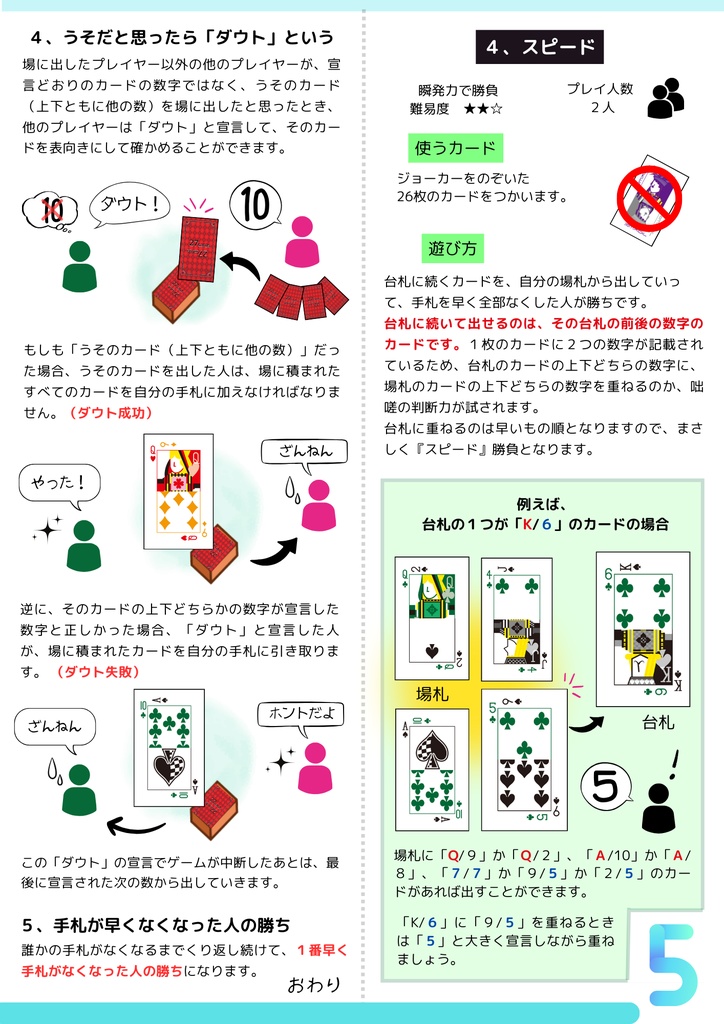 ４、うそだと思ったら「ダウト」という

場に出したプレイヤー以外の他のプレイヤーが、宣言どおりのカードの数字ではなく、うそのカード（上下ともに他の数）を場に出したと思ったとき、他のプレイヤーは「ダウト」と宣言して、そのカードを表向きにして確かめることができます。

10

ダウト！

10

もしも「うそのカード（上下ともに他の数）」だった場合、うそのカードを出した人は、場に積まれたすべてのカードを自分の手札に加えなければなりません。（ダウト成功）

やった！

ざんねん

逆に、そのカードの上下どちらかの数字が宣言した数字と正しかった場合、「ダウト」と宣言した人が、場に積まれたカードを自分の手札に引き取ります。（ダウト失敗）

ざんねん

ホントだよ

この「ダウト」の宣言でゲームが中断したあとは、最後に宣言された次の数から出していきます。

５、手札が早くなくなった人の勝ち

誰かの手札がなくなるまでくり返し続けて、１番早く手札がなくなった人の勝ちになります。

おわり

４、スピード

瞬発力で勝負
難易度 ★★☆

プレイ人数
２人

使うカード

ジョーカーをのぞいた
26枚のカードをつかいます。

遊び方

台札に続くカードを、自分の場札から出していって、手札を早く全部なくした人が勝ちです。
台札に続いて出せるのは、その台札の前後の数字のカードです。１枚のカードに２つの数字が記載されているため、台札のカードの上下どちらの数字に、場札のカードの上下どちらの数字を重ねるのか、咄嗟の判断力が試されます。
台札に重ねるのは早いもの順となりますので、まさしく『スピード』勝負となります。

例えば、
台札の１つが「K/6」のカードの場合

場札

台札

5

場札に「Q/9」か「Q/2」、「A/10」か「A/8」、「7/7」か「9/5」か「2/5」のカードがあれば出すことができます。

「K/6」に「9/5」を重ねるときは「5」と大きく宣言しながら重ねましょう。

5