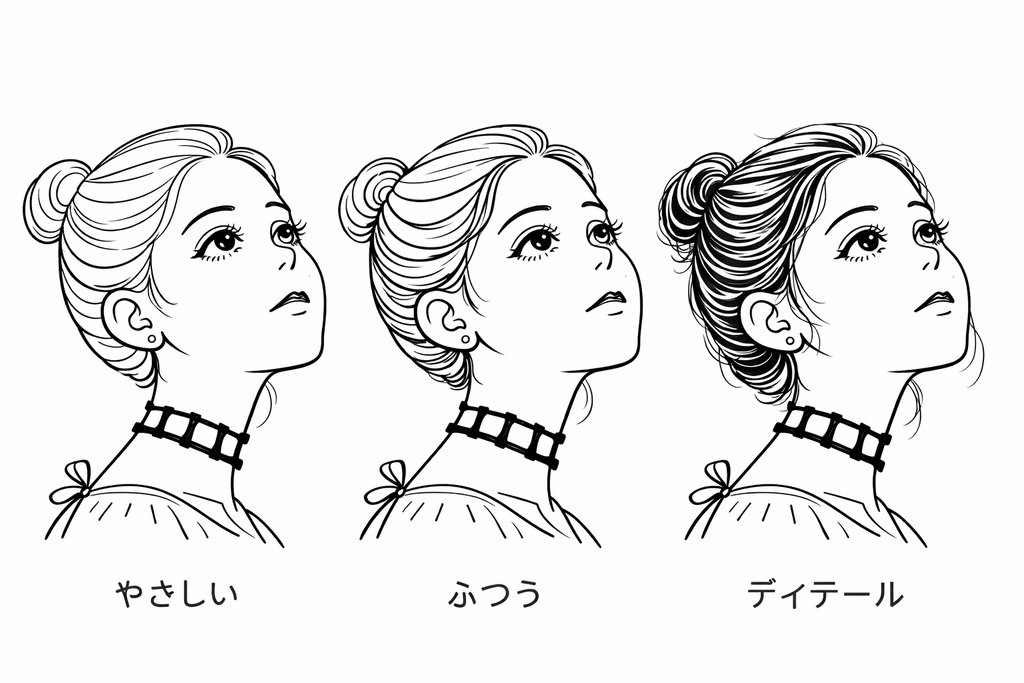 やさしい

ふつう

ディテール