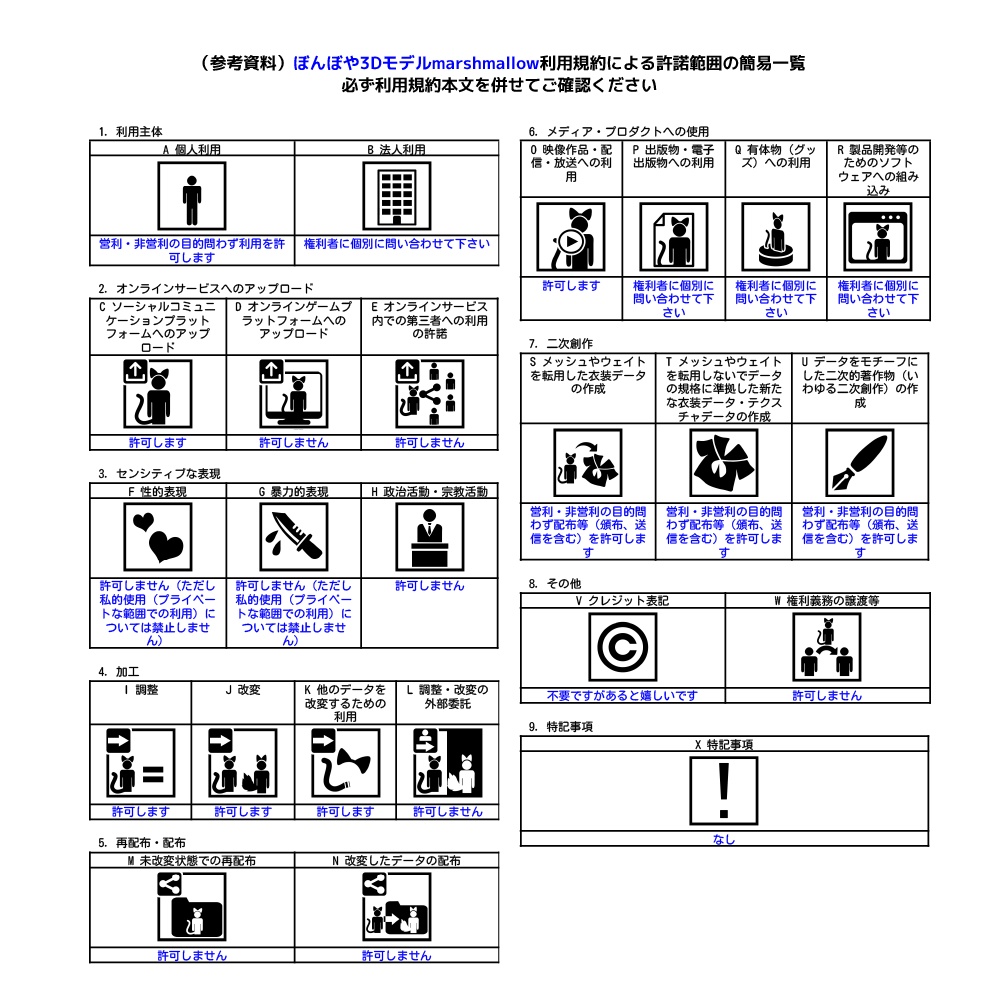 （参考資料）ぽんぽや3Dモデルmarshmallow利用規約による許諾範囲の簡易一覧
必ず利用規約本文を併せてご確認ください

1. 利用主体

| A 個人利用 | B 法人利用 |
|---|---|
| 営利・非営利の目的問わず利用を許可します | 権利者に個別に問い合わせて下さい |

2. オンラインサービスへのアップロード

| C ソーシャルコミュニケーションプラットフォームへのアップロード | D オンラインゲームプラットフォームへのアップロード | E オンラインサービス内での第三者への利用の許諾 |
|---|---|---|
| 許可します | 許可しません | 許可しません |

3. センシティブな表現

| F 性的表現 | G 暴力的表現 | H 政治活動・宗教活動 |
|---|---|---|
| 許可しません（ただし私的使用（プライベートな範囲での利用）については禁止しません） | 許可しません（ただし私的使用（プライベートな範囲での利用）については禁止しません） | 許可しません |

4. 加工

| I 調整 | J 改変 | K 他のデータを改変するための利用 | L 調整・改変の外部委託 |
|---|---|---|---|
| 許可します | 許可します | 許可します | 許可しません |

5. 再配布・配布

| M 未改変状態での再配布 | N 改変したデータの配布 |
|---|---|
| 許可しません | 許可しません |

6. メディア・プロダクトへの使用

| O 映像作品・配信・放送への利用 | P 出版物・電子出版物への利用 | Q 有体物（グッズ）への利用 | R 製品開発等のためのソフトウェアへの組み込み |
|---|---|---|---|
| 許可します | 権利者に個別に問い合わせて下さい | 権利者に個別に問い合わせて下さい | 権利者に個別に問い合わせて下さい |

7. 二次創作

| S メッシュやウェイトを転用した衣装データの作成 | T メッシュやウェイトを転用しないでデータの規格に準拠した新たな衣装データ・テクスチャデータの作成 | U データをモチーフにした二次的著作物（いわゆる二次創作）の作成 |
|---|---|---|
| 営利・非営利の目的問わず配布等（頒布、送信を含む）を許可します | 営利・非営利の目的問わず配布等（頒布、送信を含む）を許可します | 営利・非営利の目的問わず配布等（頒布、送信を含む）を許可します |

8. その他

| V クレジット表記 | W 権利義務の譲渡等 |
|---|---|
| 不要ですがあると嬉しいです | 許可しません |

9. 特記事項

| X 特記事項 |
|---|
| なし |