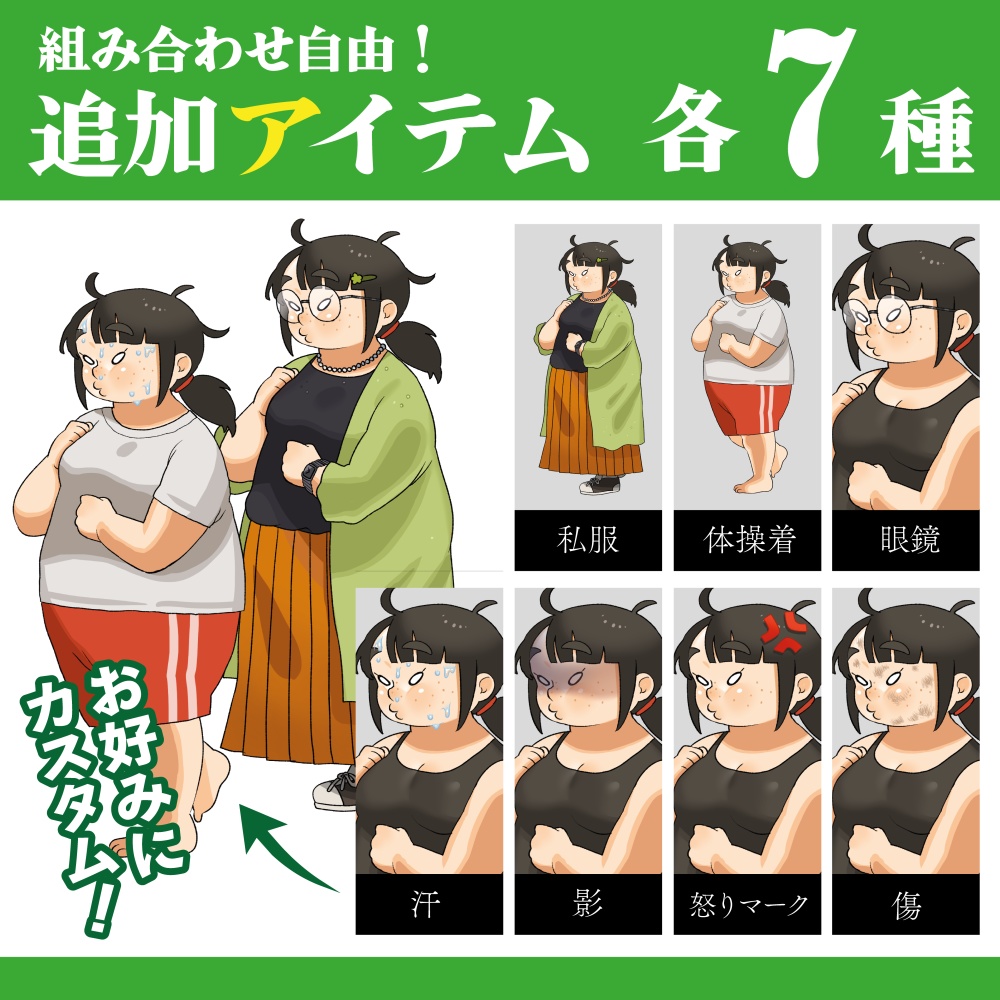 組み合わせ自由！
追加アイテム 各7種

私服

体操着

眼鏡

お好みにカスタム！

汗

影

怒りマーク

傷