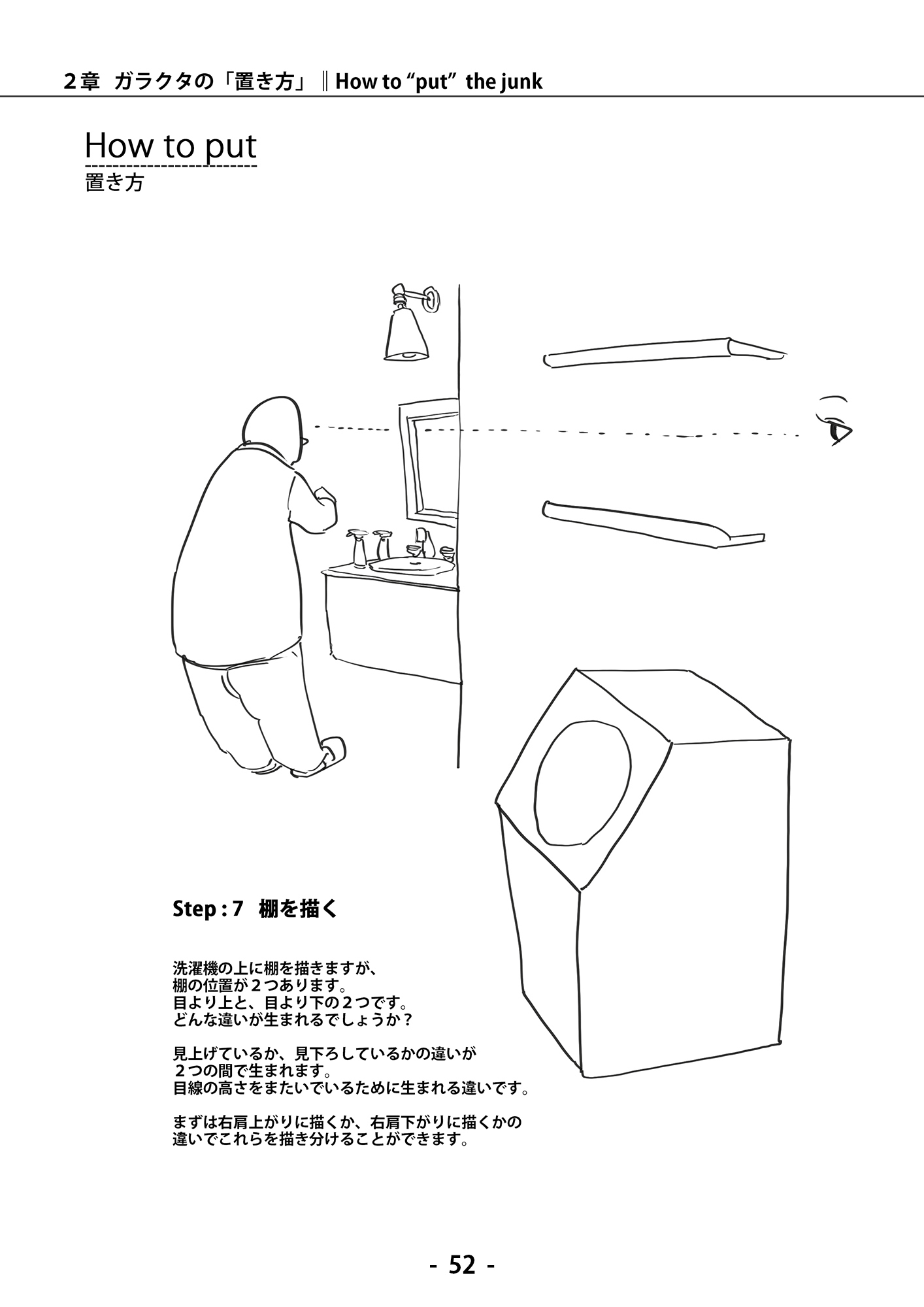 ２章 ガラクタの「置き方」 ‖ How to “put” the junk

How to put
置き方

Step : 7 棚を描く

洗濯機の上に棚を描きますが、
棚の位置が２つあります。
目より上と、目より下の２つです。
どんな違いが生まれるでしょうか？

見上げているか、見下ろしているかの違いが
２つの間で生まれます。
目線の高さをまたいでいるために生まれる違いです。

まずは右肩上がりに描くか、右肩下がりに描くかの
違いでこれらを描き分けることができます。

- 52 -