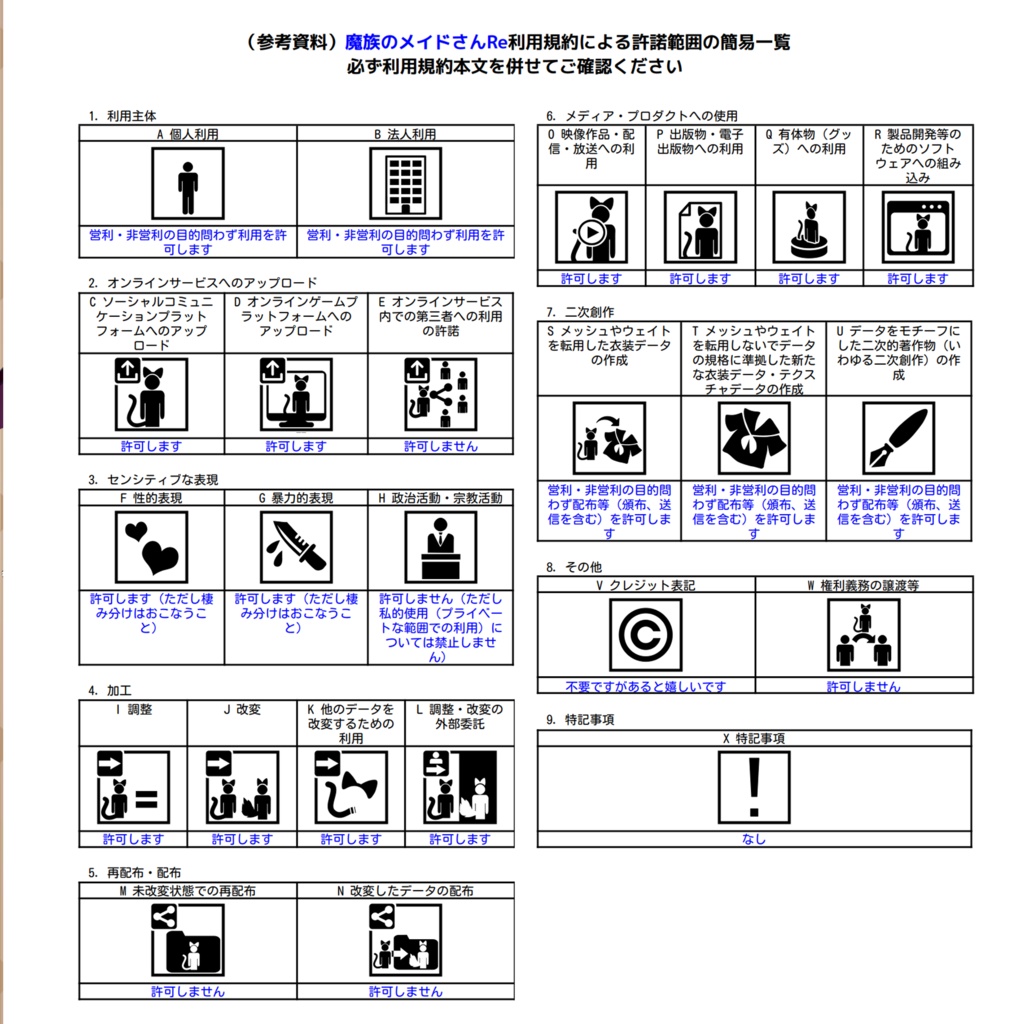 （参考資料）魔族のメイドさんRe利用規約による許諾範囲の簡易一覧
必ず利用規約本文を併せてご確認ください

1. 利用主体

| A 個人利用 | B 法人利用 |
|---|---|
| 営利・非営利の目的問わず利用を許可します | 営利・非営利の目的問わず利用を許可します |

2. オンラインサービスへのアップロード

| C ソーシャルコミュニケーションプラットフォームへのアップロード | D オンラインゲームプラットフォームへのアップロード | E オンラインサービス内での第三者への利用の許諾 |
|---|---|---|
| 許可します | 許可します | 許可しません |

3. センシティブな表現

| F 性的表現 | G 暴力的表現 | H 政治活動・宗教活動 |
|---|---|---|
| 許可します（ただし棲み分けはおこなうこと） | 許可します（ただし棲み分けはおこなうこと） | 許可しません（ただし私的使用（プライベートな範囲での利用）については禁止しません） |

4. 加工

| I 調整 | J 改変 | K 他のデータを改変するための利用 | L 調整・改変の外部委託 |
|---|---|---|---|
| 許可します | 許可します | 許可します | 許可します |

5. 再配布・配布

| M 未改変状態での再配布 | N 改変したデータの配布 |
|---|---|
| 許可しません | 許可しません |

6. メディア・プロダクトへの使用

| O 映像作品・配信・放送への利用 | P 出版物・電子出版物への利用 | Q 有体物（グッズ）への利用 | R 製品開発等のためのソフトウェアへの組み込み |
|---|---|---|---|
| 許可します | 許可します | 許可します | 許可します |

7. 二次創作

| S メッシュやウェイトを転用した衣装データの作成 | T メッシュやウェイトを転用しないでデータの規格に準拠した新たな衣装データ・テクスチャデータの作成 | U データをモチーフにした二次的著作物（いわゆる二次創作）の作成 |
|---|---|---|
| 営利・非営利の目的問わず配布等（頒布、送信を含む）を許可します | 営利・非営利の目的問わず配布等（頒布、送信を含む）を許可します | 営利・非営利の目的問わず配布等（頒布、送信を含む）を許可します |

8. その他

| V クレジット表記 | W 権利義務の譲渡等 |
|---|---|
| 不要ですがあると嬉しいです | 許可しません |

9. 特記事項

| X 特記事項 |
|---|
| なし |