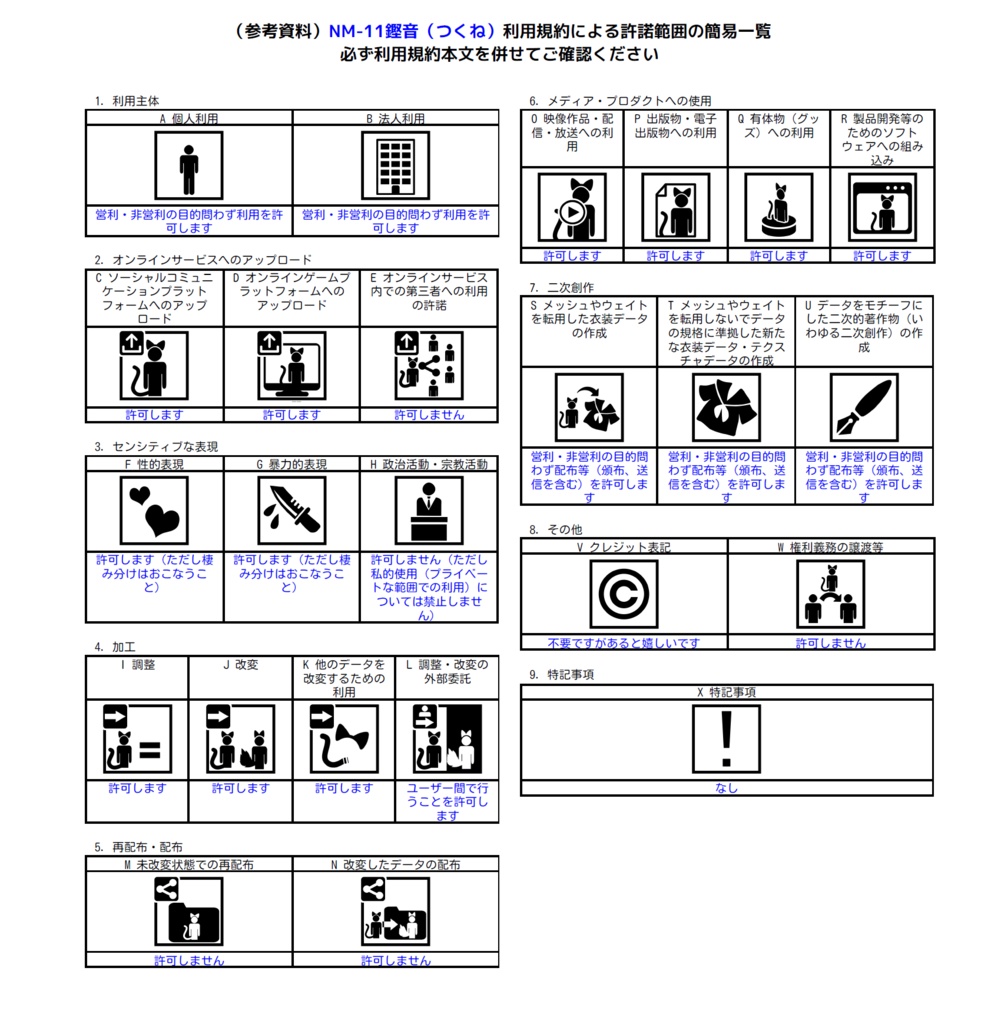 （参考資料）NM-11鏗音（つくね）利用規約による許諾範囲の簡易一覧
必ず利用規約本文を併せてご確認ください

1. 利用主体

| A 個人利用 | B 法人利用 |
|---|---|
| 営利・非営利の目的問わず利用を許可します | 営利・非営利の目的問わず利用を許可します |

2. オンラインサービスへのアップロード

| C ソーシャルコミュニケーションプラットフォームへのアップロード | D オンラインゲームプラットフォームへのアップロード | E オンラインサービス内での第三者への利用の許諾 |
|---|---|---|
| 許可します | 許可します | 許可しません |

3. センシティブな表現

| F 性的表現 | G 暴力的表現 | H 政治活動・宗教活動 |
|---|---|---|
| 許可します（ただし棲み分けはおこなうこと） | 許可します（ただし棲み分けはおこなうこと） | 許可しません（ただし私的使用（プライベートな範囲での利用）については禁止しません） |

4. 加工

| I 調整 | J 改変 | K 他のデータを改変するための利用 | L 調整・改変の外部委託 |
|---|---|---|---|
| 許可します | 許可します | 許可します | ユーザー間で行うことを許可します |

5. 再配布・配布

| M 未改変状態での再配布 | N 改変したデータの配布 |
|---|---|
| 許可しません | 許可しません |

6. メディア・プロダクトへの使用

| O 映像作品・配信・放送への利用 | P 出版物・電子出版物への利用 | Q 有体物（グッズ）への利用 | R 製品開発等のためのソフトウェアへの組み込み |
|---|---|---|---|
| 許可します | 許可します | 許可します | 許可します |

7. 二次創作

| S メッシュやウェイトを転用した衣装データの作成 | T メッシュやウェイトを転用しないでデータの規格に準拠した新たな衣装データ・テクスチャデータの作成 | U データをモチーフにした二次的著作物（いわゆる二次創作）の作成 |
|---|---|---|
| 営利・非営利の目的問わず配布等（頒布、送信を含む）を許可します | 営利・非営利の目的問わず配布等（頒布、送信を含む）を許可します | 営利・非営利の目的問わず配布等（頒布、送信を含む）を許可します |

8. その他

| V クレジット表記 | W 権利義務の譲渡等 |
|---|---|
| 不要ですがあると嬉しいです | 許可しません |

9. 特記事項

| X 特記事項 |
|---|
| なし |