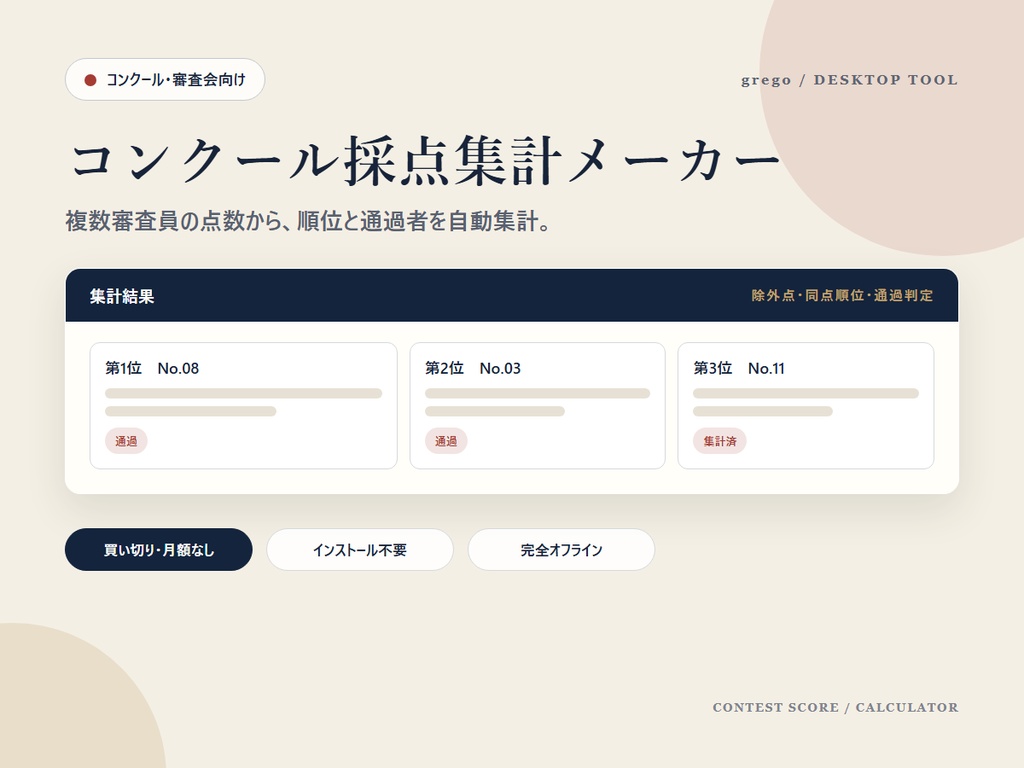 コンクール・審査会向け

grego / DESKTOP TOOL

コンクール採点集計メーカー

複数審査員の点数から、順位と通過者を自動集計。

集計結果

除外点・同点順位・通過判定

第1位 No.08

通過

第2位 No.03

通過

第3位 No.11

集計済

買い切り・月額なし

インストール不要

完全オフライン

CONTEST SCORE / CALCULATOR