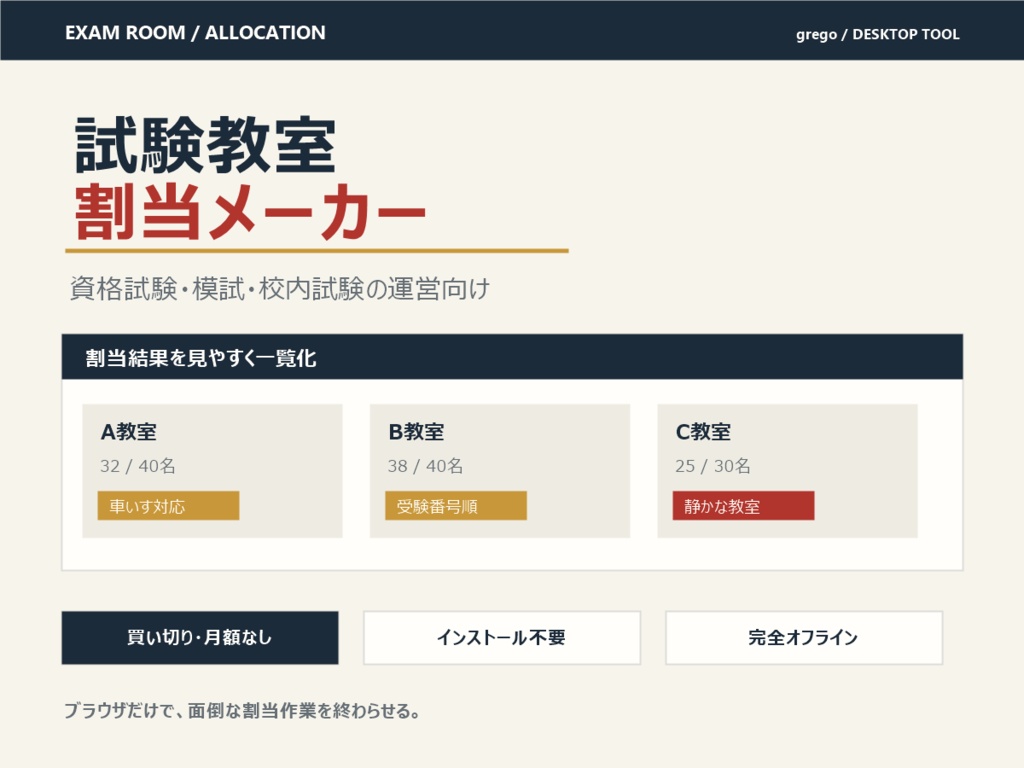 EXAM ROOM / ALLOCATION

grego / DESKTOP TOOL

試験教室
割当メーカー

資格試験・模試・校内試験の運営向け

割当結果を見やすく一覧化

A教室
32 / 40名
車いす対応

B教室
38 / 40名
受験番号順

C教室
25 / 30名
静かな教室

買い切り・月額なし

インストール不要

完全オフライン

ブラウザだけで、面倒な割当作業を終わらせる。