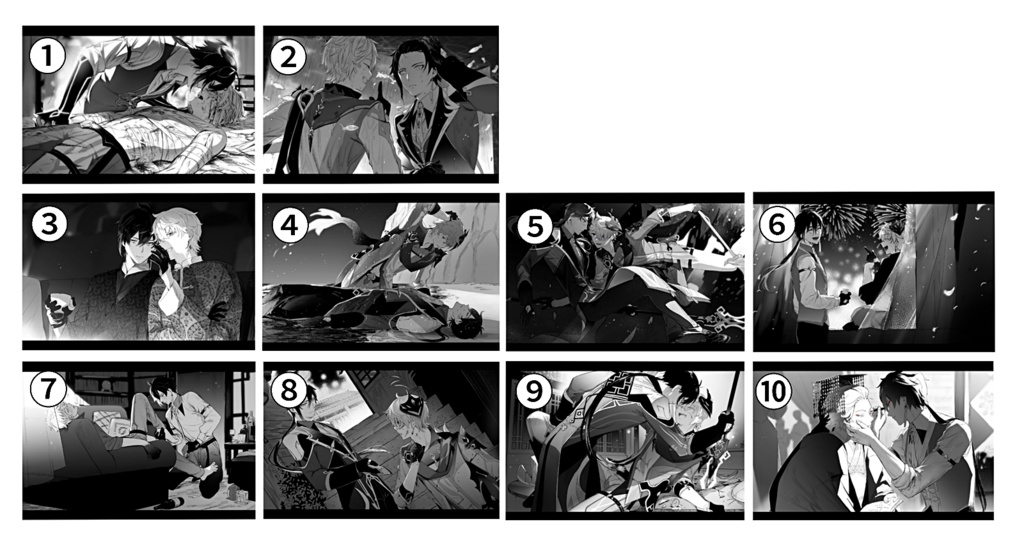 1
2
3
4
5
6
7
8
9
10