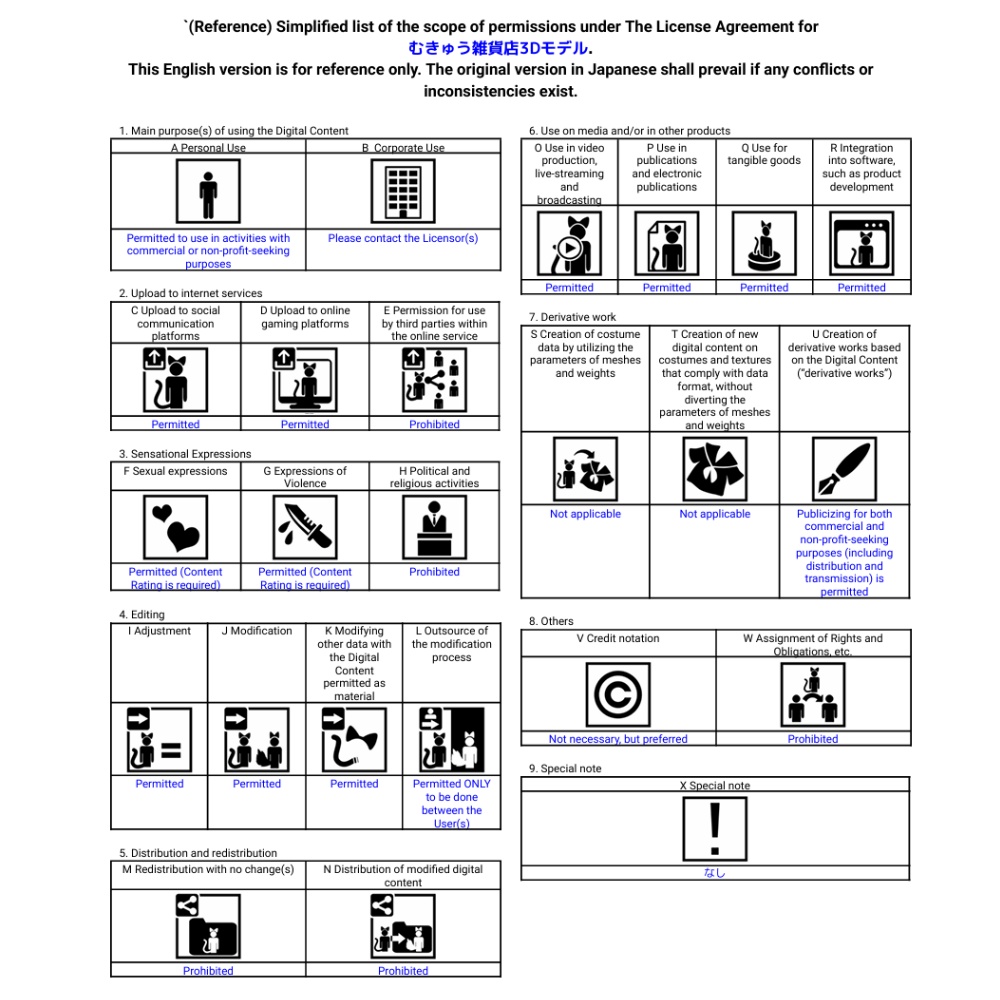 `(Reference) Simplified list of the scope of permissions under The License Agreement for むきゅう雑貨店3Dモデル.
This English version is for reference only. The original version in Japanese shall prevail if any conflicts or inconsistencies exist.

1. Main purpose(s) of using the Digital Content

| A Personal Use | B Corporate Use |
|---|---|
| Permitted to use in activities with commercial or non-profit-seeking purposes | Please contact the Licensor(s) |

2. Upload to internet services

| C Upload to social communication platforms | D Upload to online gaming platforms | E Permission for use by third parties within the online service |
|---|---|---|
| Permitted | Permitted | Prohibited |

3. Sensational Expressions

| F Sexual expressions | G Expressions of Violence | H Political and religious activities |
|---|---|---|
| Permitted (Content Rating is required) | Permitted (Content Rating is required) | Prohibited |

4. Editing

| I Adjustment | J Modification | K Modifying other data with the Digital Content permitted as material | L Outsource of the modification process |
|---|---|---|---|
| Permitted | Permitted | Permitted | Permitted ONLY to be done between the User(s) |

5. Distribution and redistribution

| M Redistribution with no change(s) | N Distribution of modified digital content |
|---|---|
| Prohibited | Prohibited |

6. Use on media and/or in other products

| O Use in video production, live-streaming and broadcasting | P Use in publications and electronic publications | Q Use for tangible goods | R Integration into software, such as product development |
|---|---|---|---|
| Permitted | Permitted | Permitted | Permitted |

7. Derivative work

| S Creation of costume data by utilizing the parameters of meshes and weights | T Creation of new digital content on costumes and textures that comply with data format, without diverting the parameters of meshes and weights | U Creation of derivative works based on the Digital Content ("derivative works") |
|---|---|---|
| Not applicable | Not applicable | Publicizing for both commercial and non-profit-seeking purposes (including distribution and transmission) is permitted |

8. Others

| V Credit notation | W Assignment of Rights and Obligations, etc. |
|---|---|
| Not necessary, but preferred | Prohibited |

9. Special note

| X Special note |
|---|
| なし |