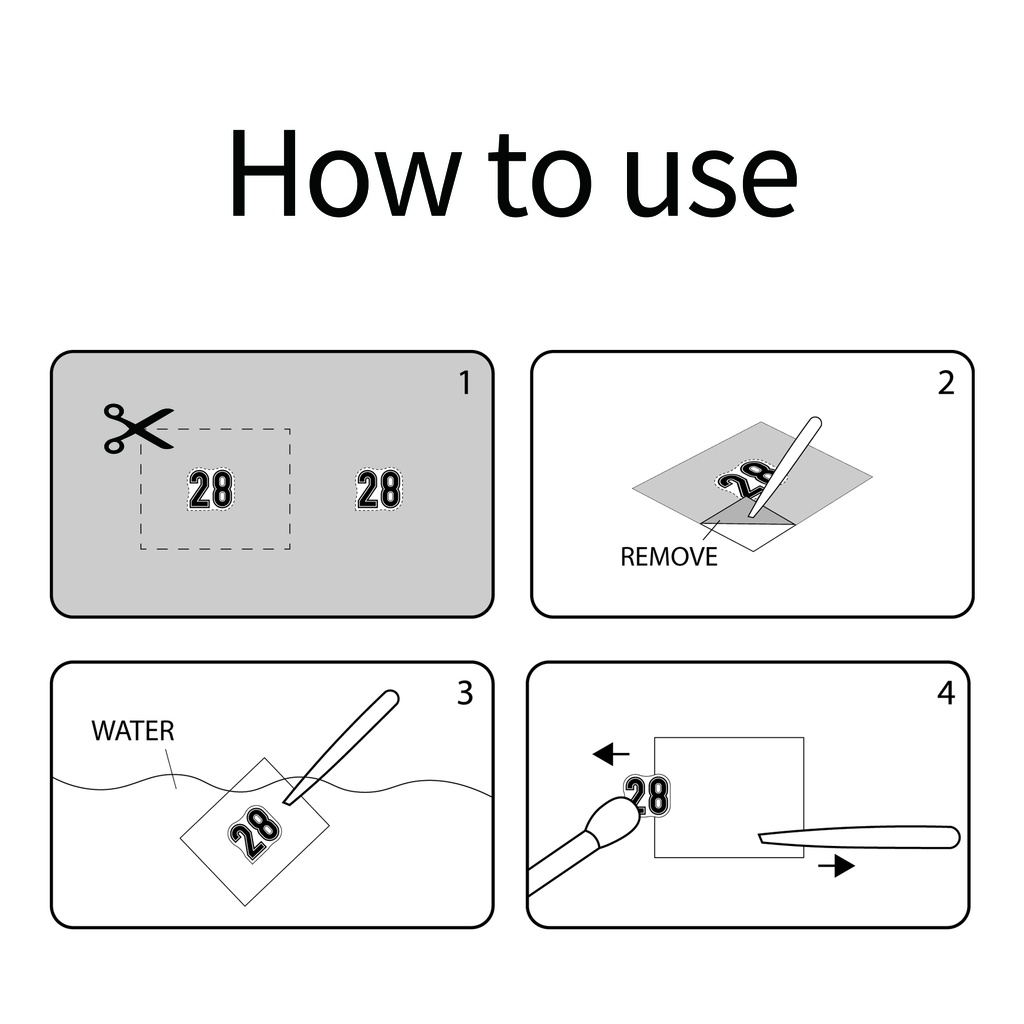 How to use

1

28 28

2

28

REMOVE

3

WATER

28

4

28