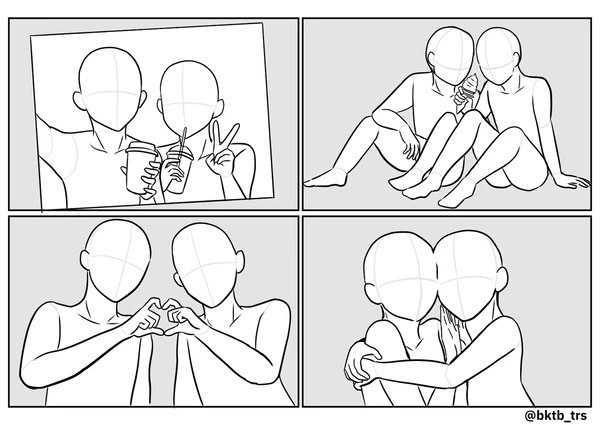 @bktb_trs