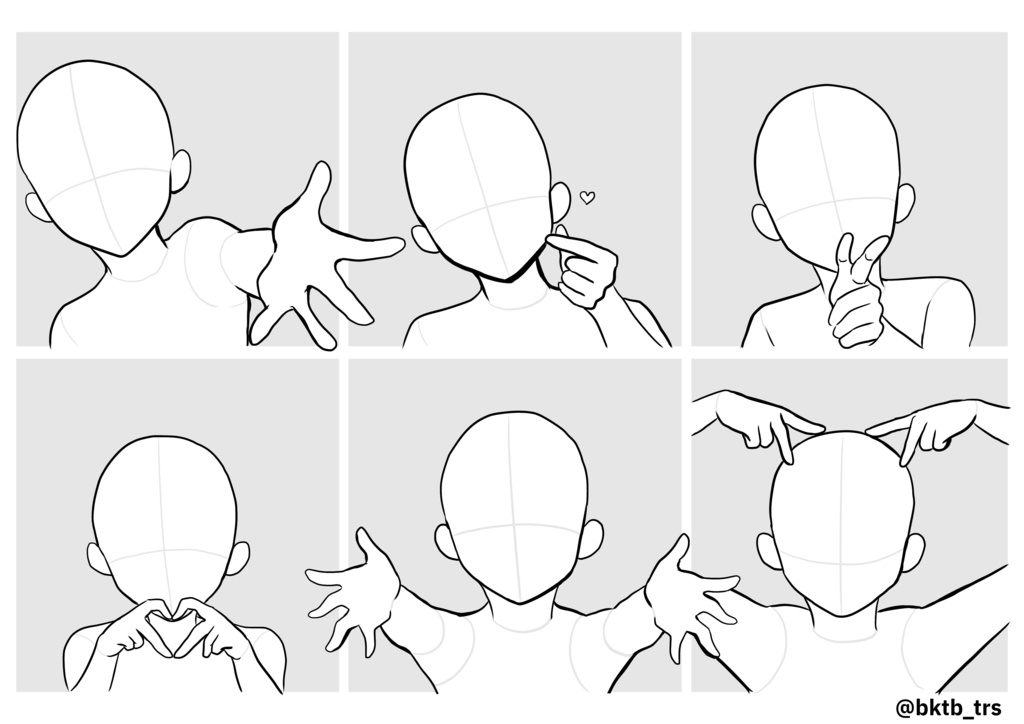 @bktb_trs