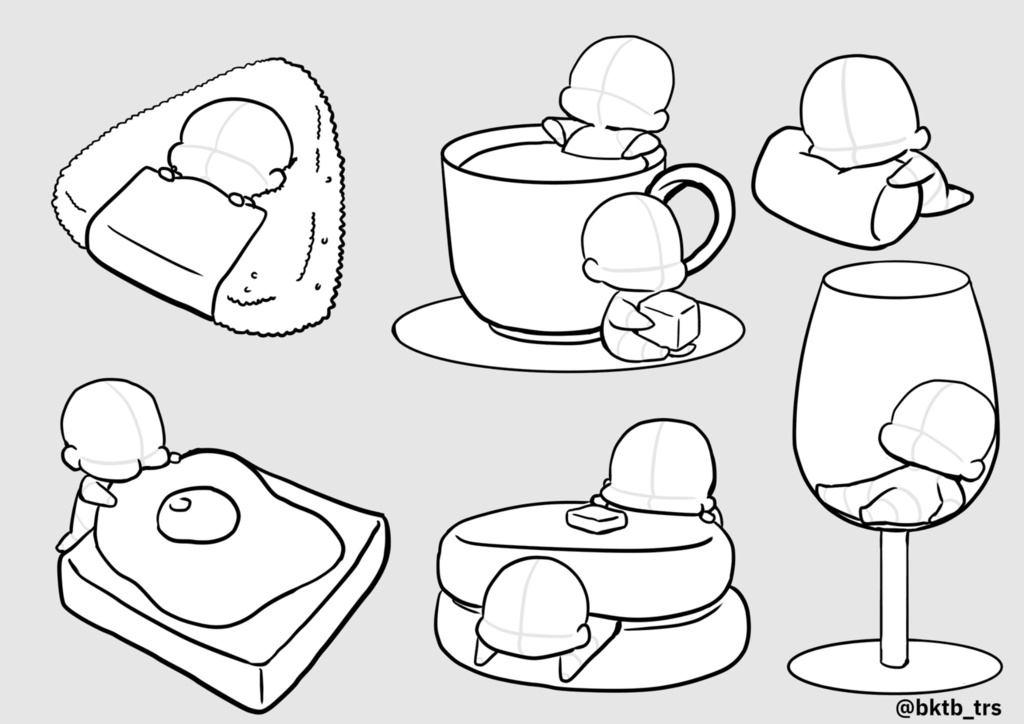 @bktb_trs