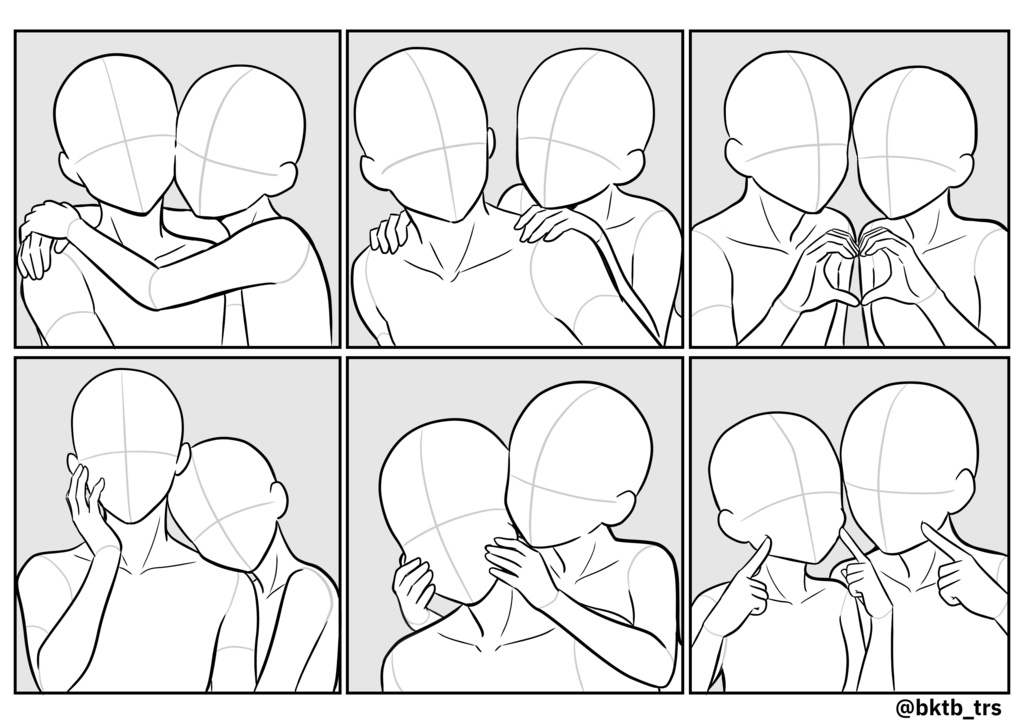 @bktb_trs