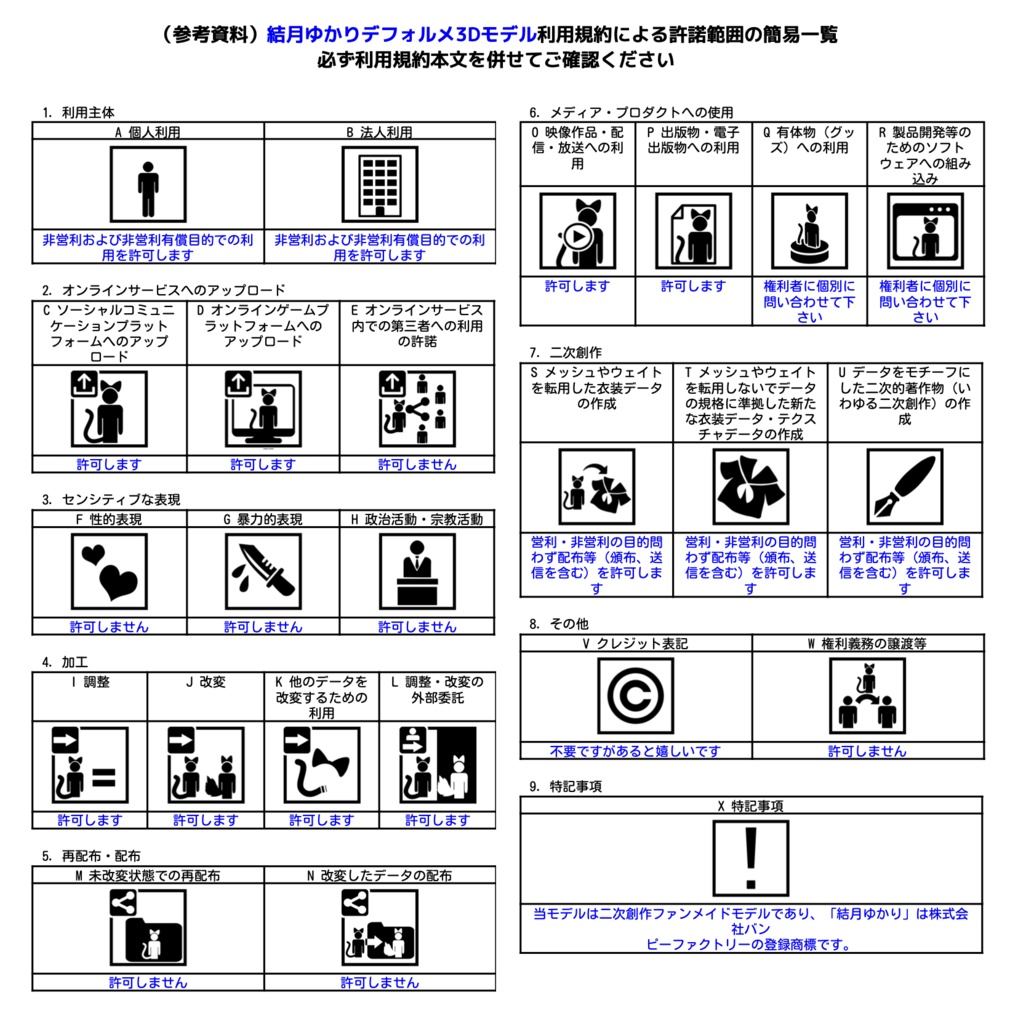 （参考資料）結月ゆかりデフォルメ3Dモデル利用規約による許諾範囲の簡易一覧
必ず利用規約本文を併せてご確認ください

1. 利用主体

| A 個人利用 | B 法人利用 |
|---|---|
| 非営利および非営利有償目的での利用を許可します | 非営利および非営利有償目的での利用を許可します |

2. オンラインサービスへのアップロード

| C ソーシャルコミュニケーションプラットフォームへのアップロード | D オンラインゲームプラットフォームへのアップロード | E オンラインサービス内での第三者への利用の許諾 |
|---|---|---|
| 許可します | 許可します | 許可しません |

3. センシティブな表現

| F 性的表現 | G 暴力的表現 | H 政治活動・宗教活動 |
|---|---|---|
| 許可しません | 許可しません | 許可しません |

4. 加工

| I 調整 | J 改変 | K 他のデータを改変するための利用 | L 調整・改変の外部委託 |
|---|---|---|---|
| 許可します | 許可します | 許可します | 許可します |

5. 再配布・配布

| M 未改変状態での再配布 | N 改変したデータの配布 |
|---|---|
| 許可しません | 許可しません |

6. メディア・プロダクトへの使用

| O 映像作品・配信・放送への利用 | P 出版物・電子出版物への利用 | Q 有体物（グッズ）への利用 | R 製品開発等のためのソフトウェアへの組み込み |
|---|---|---|---|
| 許可します | 許可します | 権利者に個別に問い合わせて下さい | 権利者に個別に問い合わせて下さい |

7. 二次創作

| S メッシュやウェイトを転用した衣装データの作成 | T メッシュやウェイトを転用しないでデータの規格に準拠した新たな衣装データ・テクスチャデータの作成 | U データをモチーフにした二次的著作物（いわゆる二次創作）の作成 |
|---|---|---|
| 営利・非営利の目的問わず配布等（頒布、送信を含む）を許可します | 営利・非営利の目的問わず配布等（頒布、送信を含む）を許可します | 営利・非営利の目的問わず配布等（頒布、送信を含む）を許可します |

8. その他

| V クレジット表記 | W 権利義務の譲渡等 |
|---|---|
| 不要ですがあると嬉しいです | 許可しません |

9. 特記事項

| X 特記事項 |
|---|
| 当モデルは二次創作ファンメイドモデルであり、「結月ゆかり」は株式会社バンビーファクトリーの登録商標です。 |