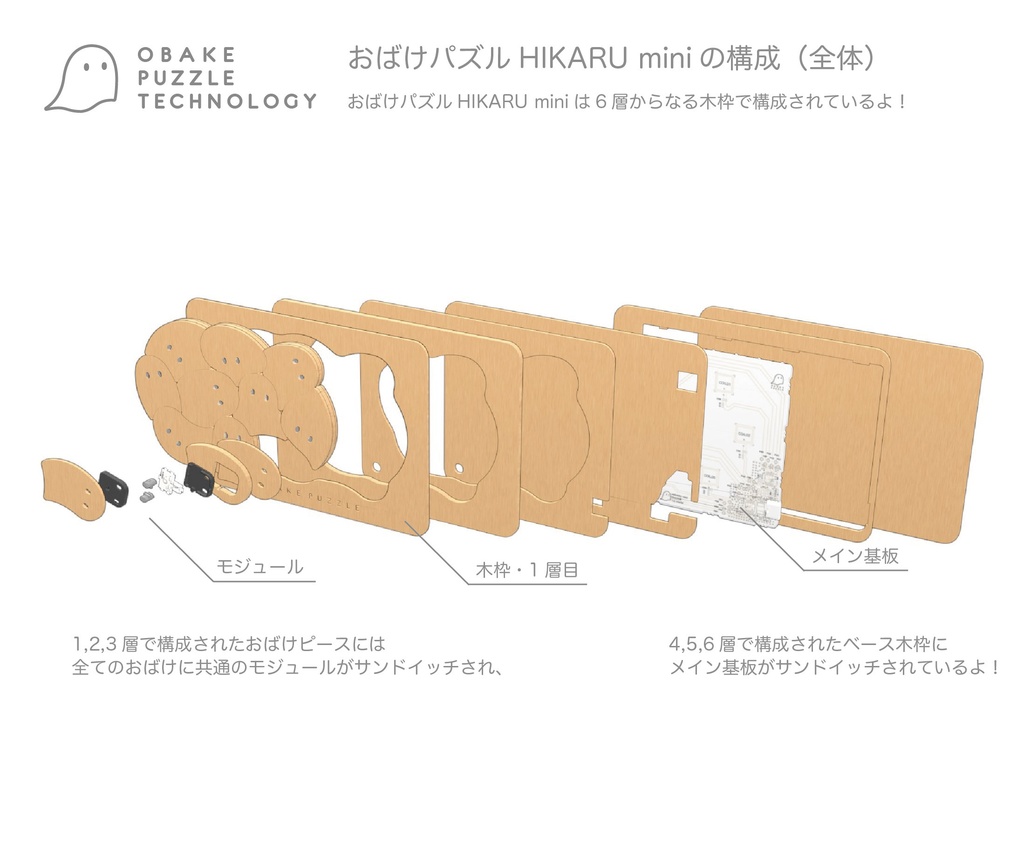 OBAKE
PUZZLE
TECHNOLOGY

おばけパズル HIKARU mini の構成（全体）

おばけパズル HIKARU mini は 6 層からなる木枠で構成されているよ！

OBAKE PUZZLE

モジュール

木枠・1 層目

メイン基板

1,2,3 層で構成されたおばけピースには
全てのおばけに共通のモジュールがサンドイッチされ、

4,5,6 層で構成されたベース木枠に
メイン基板がサンドイッチされているよ！