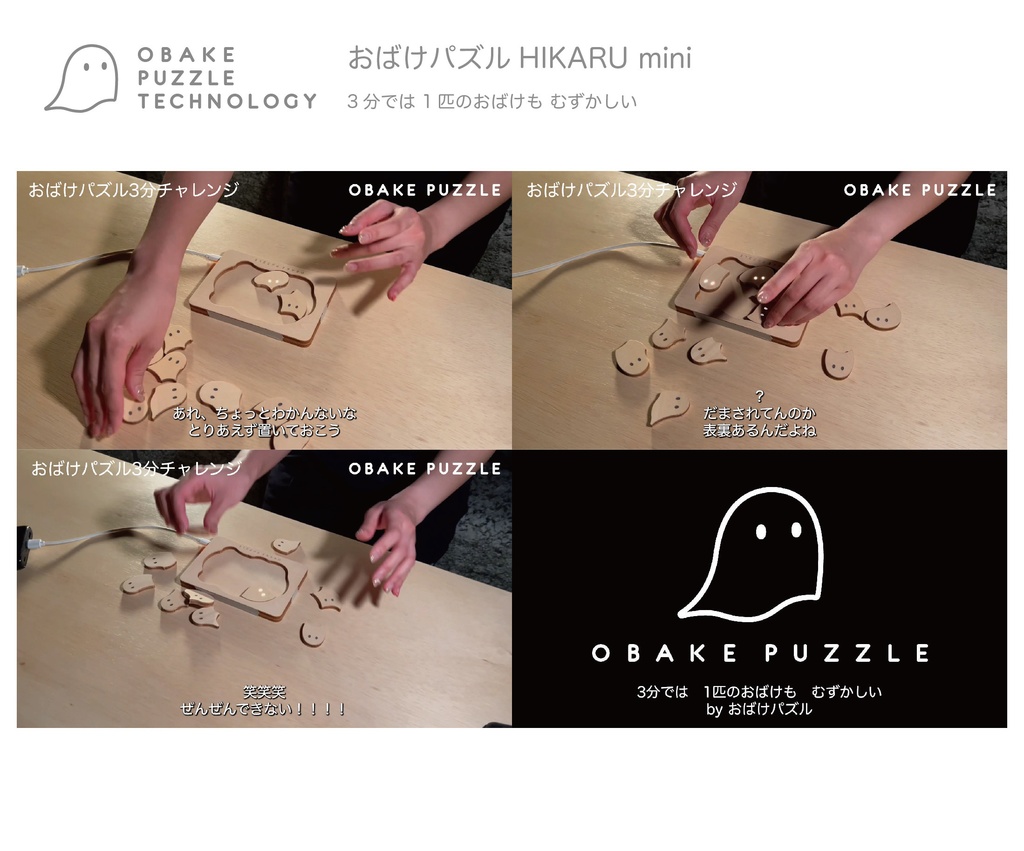 OBAKE PUZZLE TECHNOLOGY

おばけパズル HIKARU mini

3分では 1匹のおばけも むずかしい

おばけパズル3分チャレンジ

OBAKE PUZZLE

あれ、ちょっとわかんないな
とりあえず置いておこう

おばけパズル3分チャレンジ

OBAKE PUZZLE

?
だまされてんのか
表裏あるんだよね

おばけパズル3分チャレンジ

OBAKE PUZZLE

笑笑笑
ぜんぜんできない！！！！

OBAKE PUZZLE

3分では 1匹のおばけも むずかしい
by おばけパズル