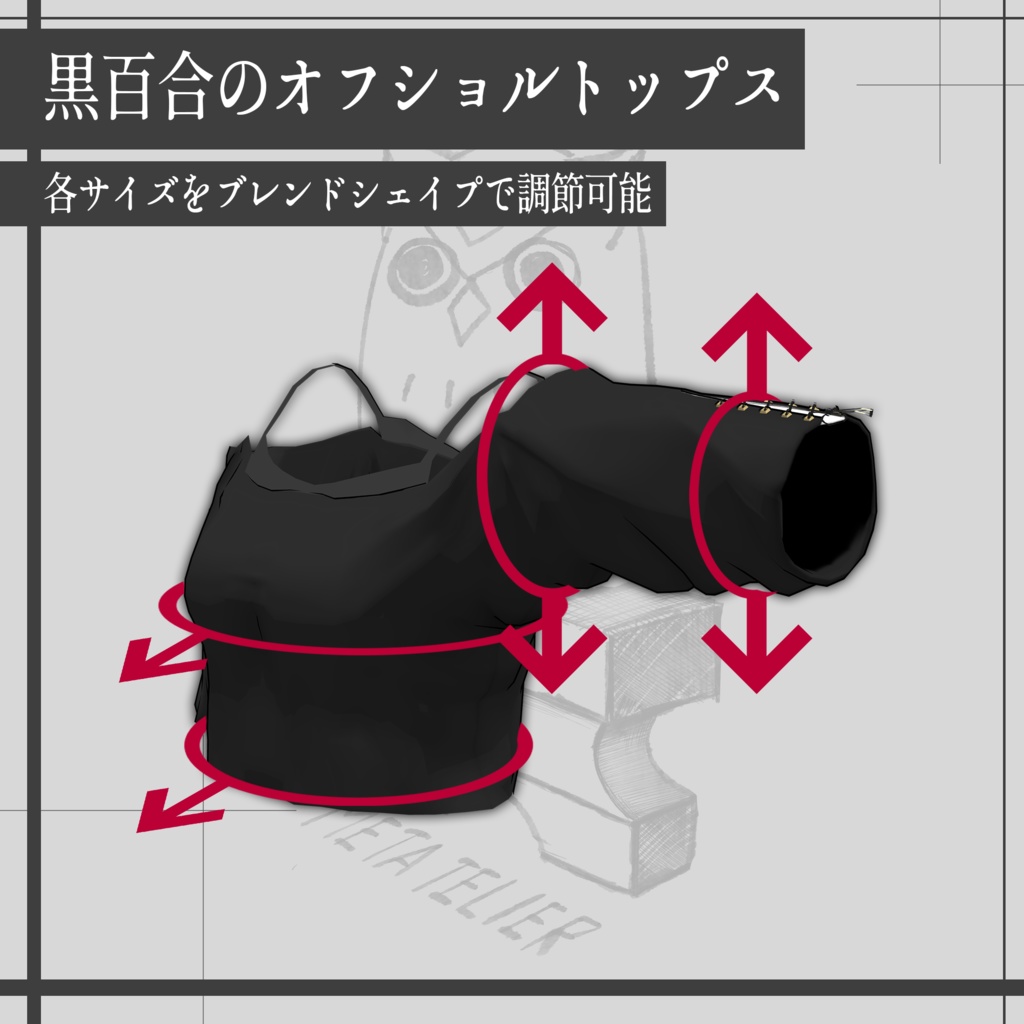 黒百合のオフショルトップス

各サイズをブレンドシェイプで調節可能

METATELIER