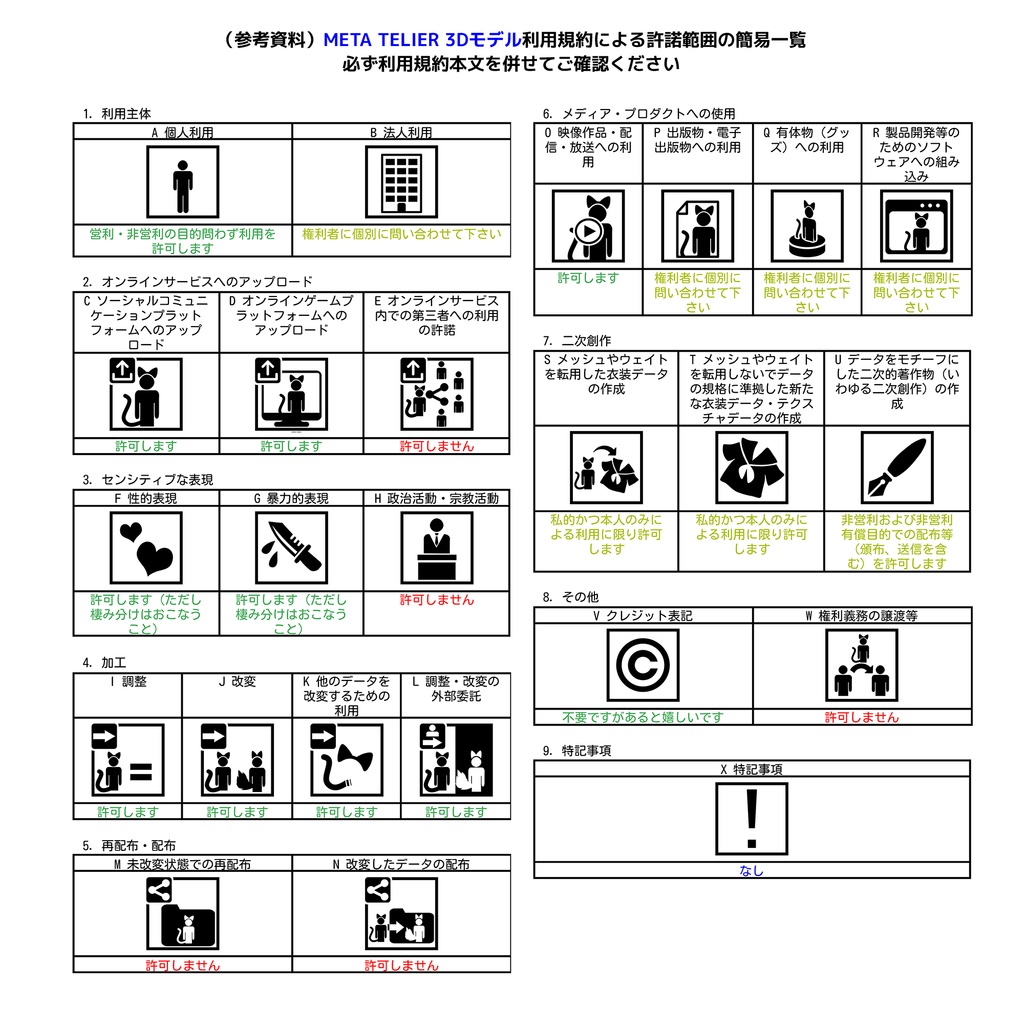 （参考資料）META TELIER 3Dモデル利用規約による許諾範囲の簡易一覧
必ず利用規約本文を併せてご確認ください

1. 利用主体

| A 個人利用 | B 法人利用 |
|---|---|
| 営利・非営利の目的問わず利用を許可します | 権利者に個別に問い合わせて下さい |

2. オンラインサービスへのアップロード

| C ソーシャルコミュニケーションプラットフォームへのアップロード | D オンラインゲームプラットフォームへのアップロード | E オンラインサービス内での第三者への利用の許諾 |
|---|---|---|
| 許可します | 許可します | 許可しません |

3. センシティブな表現

| F 性的表現 | G 暴力的表現 | H 政治活動・宗教活動 |
|---|---|---|
| 許可します（ただし棲み分けはおこなうこと） | 許可します（ただし棲み分けはおこなうこと） | 許可しません |

4. 加工

| I 調整 | J 改変 | K 他のデータを改変するための利用 | L 調整・改変の外部委託 |
|---|---|---|---|
| 許可します | 許可します | 許可します | 許可します |

5. 再配布・配布

| M 未改変状態での再配布 | N 改変したデータの配布 |
|---|---|
| 許可しません | 許可しません |

6. メディア・プロダクトへの使用

| O 映像作品・配信・放送への利用 | P 出版物・電子出版物への利用 | Q 有体物（グッズ）への利用 | R 製品開発等のためのソフトウェアへの組み込み |
|---|---|---|---|
| 許可します | 権利者に個別に問い合わせて下さい | 権利者に個別に問い合わせて下さい | 権利者に個別に問い合わせて下さい |

7. 二次創作

| S メッシュやウェイトを転用した衣装データの作成 | T メッシュやウェイトを転用しないでデータの規格に準拠した新たな衣装データ・テクスチャデータの作成 | U データをモチーフにした二次的著作物（いわゆる二次創作）の作成 |
|---|---|---|
| 私的かつ本人のみによる利用に限り許可します | 私的かつ本人のみによる利用に限り許可します | 非営利および非営利有償目的での配布等（頒布、送信を含む）を許可します |

8. その他

| V クレジット表記 | W 権利義務の譲渡等 |
|---|---|
| 不要ですがあると嬉しいです | 許可しません |

9. 特記事項

| X 特記事項 |
|---|
| なし |