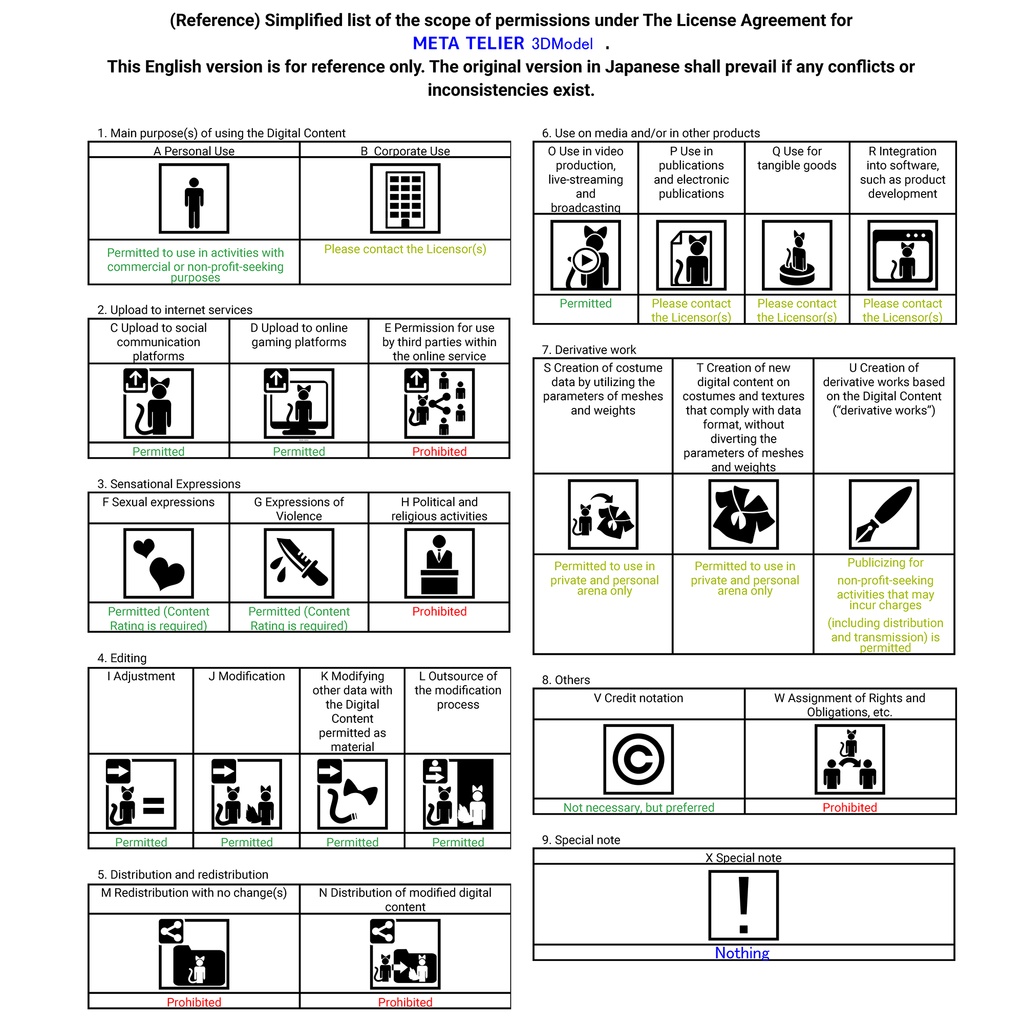 (Reference) Simplified list of the scope of permissions under The License Agreement for META TELIER 3DModel .
This English version is for reference only. The original version in Japanese shall prevail if any conflicts or inconsistencies exist.

1. Main purpose(s) of using the Digital Content

| A Personal Use | B Corporate Use |
|---|---|
| Permitted to use in activities with commercial or non-profit-seeking purposes | Please contact the Licensor(s) |

2. Upload to internet services

| C Upload to social communication platforms | D Upload to online gaming platforms | E Permission for use by third parties within the online service |
|---|---|---|
| Permitted | Permitted | Prohibited |

3. Sensational Expressions

| F Sexual expressions | G Expressions of Violence | H Political and religious activities |
|---|---|---|
| Permitted (Content Rating is required) | Permitted (Content Rating is required) | Prohibited |

4. Editing

| I Adjustment | J Modification | K Modifying other data with the Digital Content permitted as material | L Outsource of the modification process |
|---|---|---|---|
| Permitted | Permitted | Permitted | Permitted |

5. Distribution and redistribution

| M Redistribution with no change(s) | N Distribution of modified digital content |
|---|---|
| Prohibited | Prohibited |

6. Use on media and/or in other products

| O Use in video production, live-streaming and broadcasting | P Use in publications and electronic publications | Q Use for tangible goods | R Integration into software, such as product development |
|---|---|---|---|
| Permitted | Please contact the Licensor(s) | Please contact the Licensor(s) | Please contact the Licensor(s) |

7. Derivative work

| S Creation of costume data by utilizing the parameters of meshes and weights | T Creation of new digital content on costumes and textures that comply with data format, without diverting the parameters of meshes and weights | U Creation of derivative works based on the Digital Content ("derivative works") |
|---|---|---|
| Permitted to use in private and personal arena only | Permitted to use in private and personal arena only | Publicizing for non-profit-seeking activities that may incur charges (including distribution and transmission) is permitted |

8. Others

| V Credit notation | W Assignment of Rights and Obligations, etc. |
|---|---|
| Not necessary, but preferred | Prohibited |

9. Special note

| X Special note |
|---|
| Nothing |