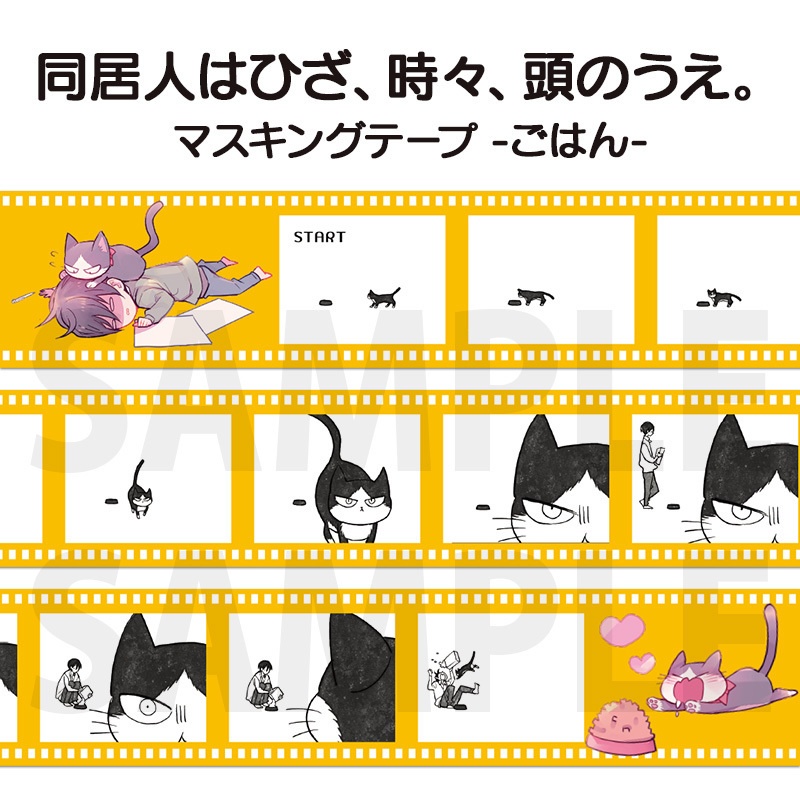 同居人はひざ、時々、頭のうえ。
マスキングテープ -ごはん-

START

SAMPLE
SAMPLE