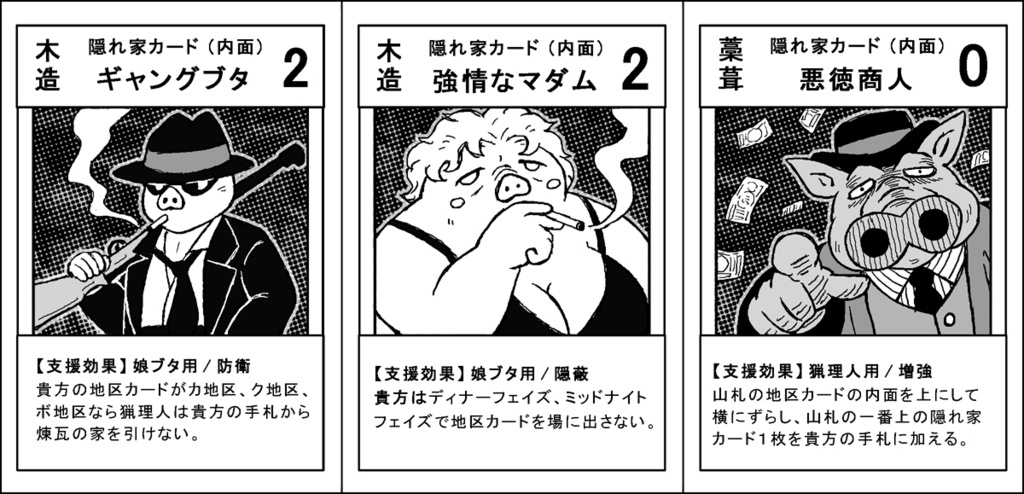 木造
隠れ家カード（内面）
ギャングブタ
2

【支援効果】娘ブタ用 / 防衛
貴方の地区カードがカ地区、ク地区、ボ地区なら猟理人は貴方の手札から煉瓦の家を引けない。

木造
隠れ家カード（内面）
強情なマダム
2

【支援効果】娘ブタ用 / 隠蔽
貴方はディナーフェイズ、ミッドナイトフェイズで地区カードを場に出さない。

藁葺
隠れ家カード（内面）
悪徳商人
0

【支援効果】猟理人用 / 増強
山札の地区カードの内面を上にして横にずらし、山札の一番上の隠れ家カード１枚を貴方の手札に加える。