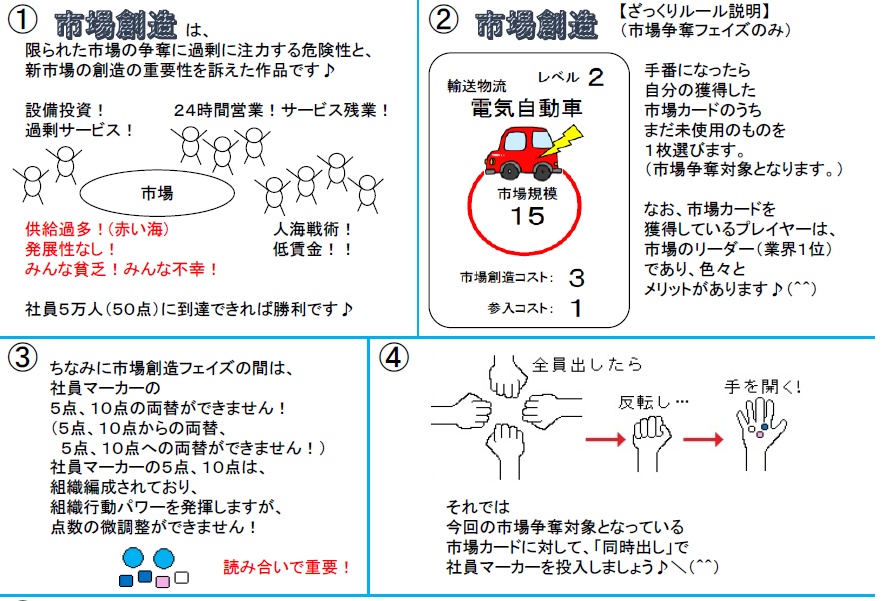 ① 市場創造 は、
限られた市場の争奪に過剰に注力する危険性と、
新市場の創造の重要性を訴えた作品です♪

設備投資！
過剰サービス！

24時間営業！サービス残業！

市場

供給過多！（赤い海）
発展性なし！
みんな貧乏！みんな不幸！

人海戦術！
低賃金！！

社員5万人（50点）に到達できれば勝利です♪

② 市場創造 【ざっくりルール説明】
（市場争奪フェイズのみ）

輸送物流
レベル 2
電気自動車
市場規模
15
市場創造コスト： 3
参入コスト： 1

手番になったら
自分の獲得した
市場カードのうち
まだ未使用のものを
1枚選びます。
（市場争奪対象となります。）

なお、市場カードを
獲得しているプレイヤーは、
市場のリーダー（業界1位）
であり、色々と
メリットがあります♪（^^）

③ ちなみに市場創造フェイズの間は、
社員マーカーの
5点、10点の両替ができません！
（5点、10点からの両替、
5点、10点への両替ができません！）
社員マーカーの5点、10点は、
組織編成されており、
組織行動パワーを発揮しますが、
点数の微調整ができません！

読み合いで重要！

④ 全員出したら
反転し…
手を開く！

それでは
今回の市場争奪対象となっている
市場カードに対して、「同時出し」で
社員マーカーを投入しましょう♪＼（^^）