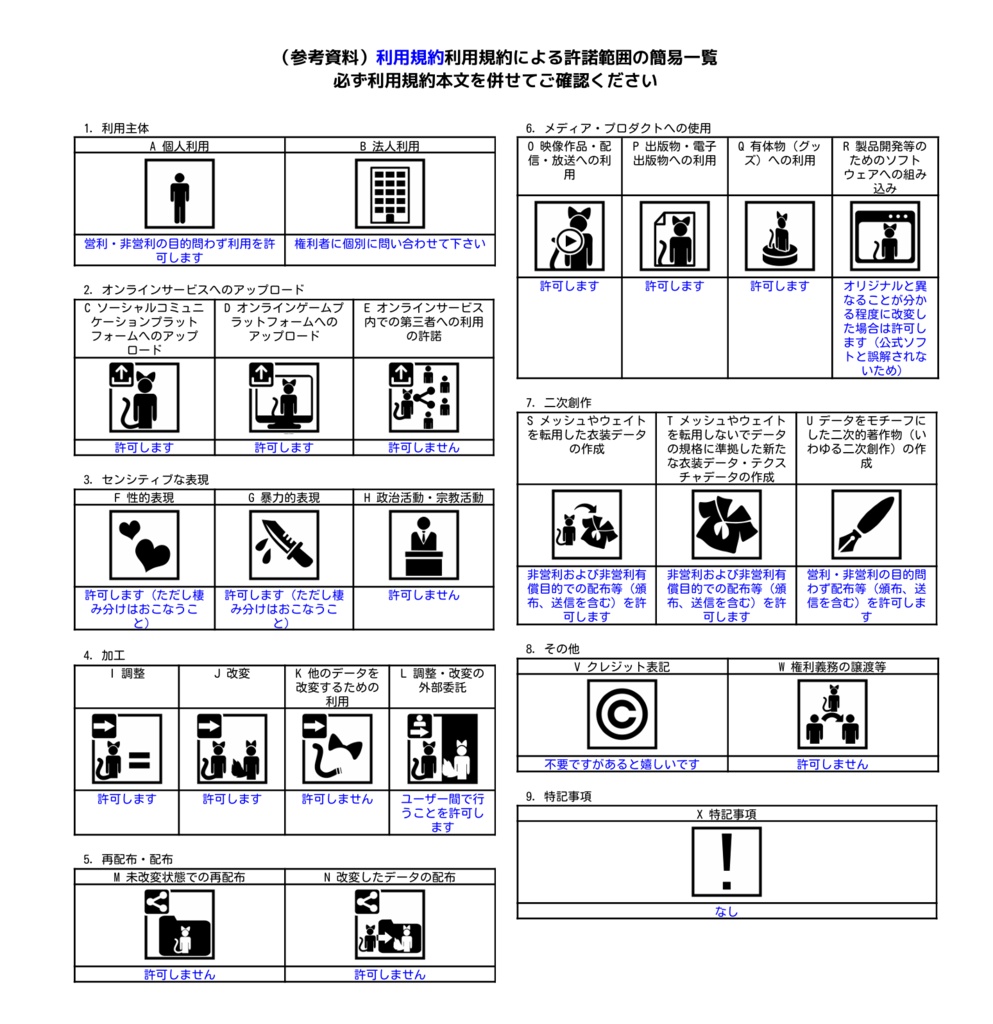 （参考資料）利用規約利用規約による許諾範囲の簡易一覧
必ず利用規約本文を併せてご確認ください

1. 利用主体

| A 個人利用 | B 法人利用 |
|---|---|
| 営利・非営利の目的問わず利用を許可します | 権利者に個別に問い合わせて下さい |

2. オンラインサービスへのアップロード

| C ソーシャルコミュニケーションプラットフォームへのアップロード | D オンラインゲームプラットフォームへのアップロード | E オンラインサービス内での第三者への利用の許諾 |
|---|---|---|
| 許可します | 許可します | 許可しません |

3. センシティブな表現

| F 性的表現 | G 暴力的表現 | H 政治活動・宗教活動 |
|---|---|---|
| 許可します（ただし棲み分けはおこなうこと） | 許可します（ただし棲み分けはおこなうこと） | 許可しません |

4. 加工

| I 調整 | J 改変 | K 他のデータを改変するための利用 | L 調整・改変の外部委託 |
|---|---|---|---|
| 許可します | 許可します | 許可しません | ユーザー間で行うことを許可します |

5. 再配布・配布

| M 未改変状態での再配布 | N 改変したデータの配布 |
|---|---|
| 許可しません | 許可しません |

6. メディア・プロダクトへの使用

| O 映像作品・配信・放送への利用 | P 出版物・電子出版物への利用 | Q 有体物（グッズ）への利用 | R 製品開発等のためのソフトウェアへの組み込み |
|---|---|---|---|
| 許可します | 許可します | 許可します | オリジナルと異なることが分かる程度に改変した場合は許可します（公式ソフトと誤解されないため） |

7. 二次創作

| S メッシュやウェイトを転用した衣装データの作成 | T メッシュやウェイトを転用しないでデータの規格に準拠した新たな衣装データ・テクスチャデータの作成 | U データをモチーフにした二次的著作物（いわゆる二次創作）の作成 |
|---|---|---|
| 非営利および非営利有償目的での配布等（頒布、送信を含む）を許可します | 非営利および非営利有償目的での配布等（頒布、送信を含む）を許可します | 営利・非営利の目的問わず配布等（頒布、送信を含む）を許可します |

8. その他

| V クレジット表記 | W 権利義務の譲渡等 |
|---|---|
| 不要ですがあると嬉しいです | 許可しません |

9. 特記事項

| X 特記事項 |
|---|
| なし |