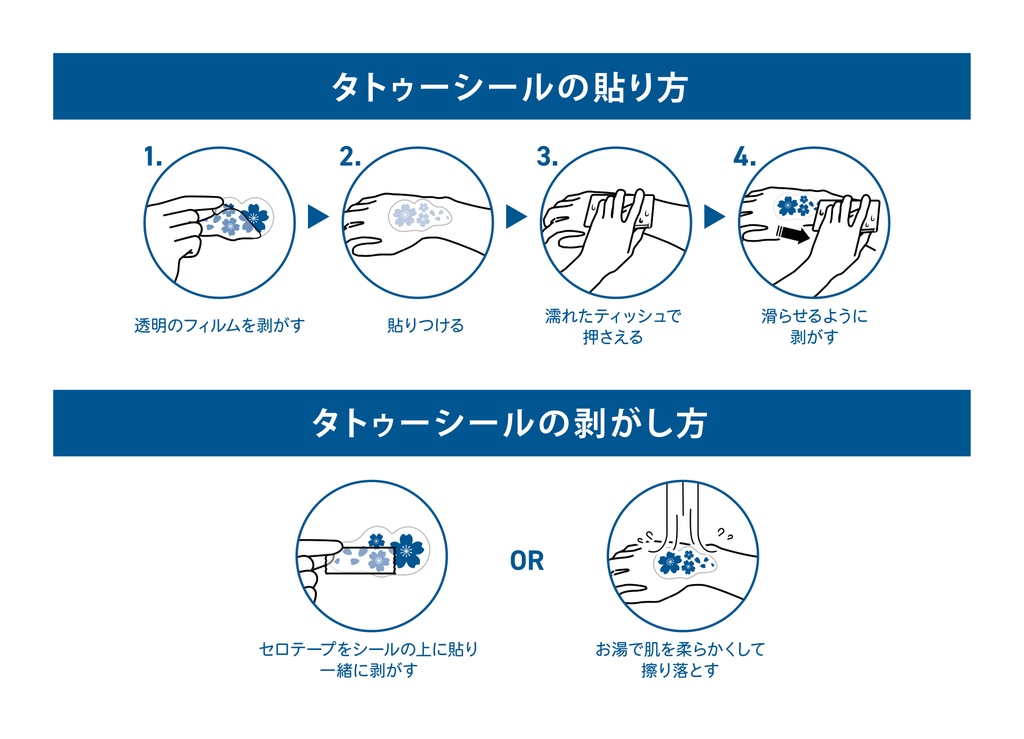 タトゥーシールの貼り方

1.

透明のフィルムを剥がす

2.

貼りつける

3.

濡れたティッシュで押さえる

4.

滑らせるように剥がす

タトゥーシールの剥がし方

セロテープをシールの上に貼り一緒に剥がす

OR

お湯で肌を柔らかくして擦り落とす