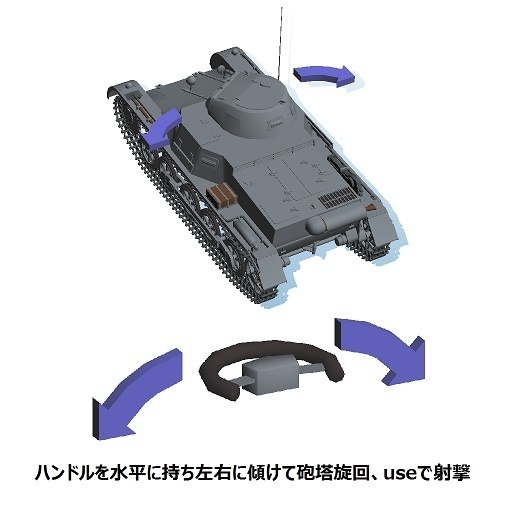 ハンドルを水平に持ち左右に傾けて砲塔旋回、useで射撃