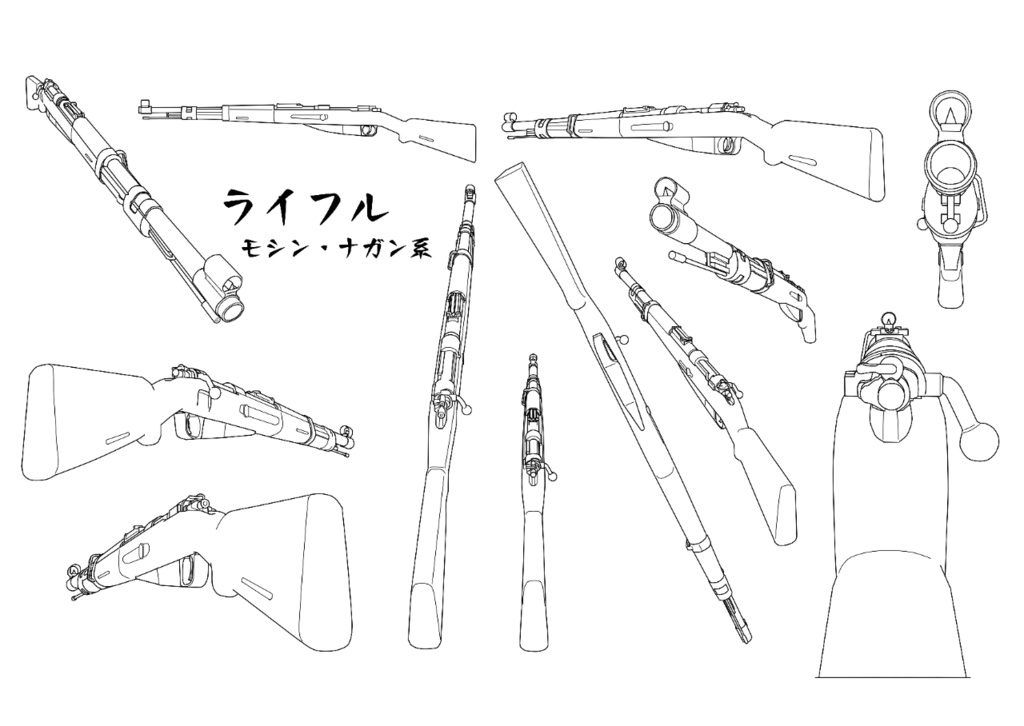 ライフル
モシン・ナガン系