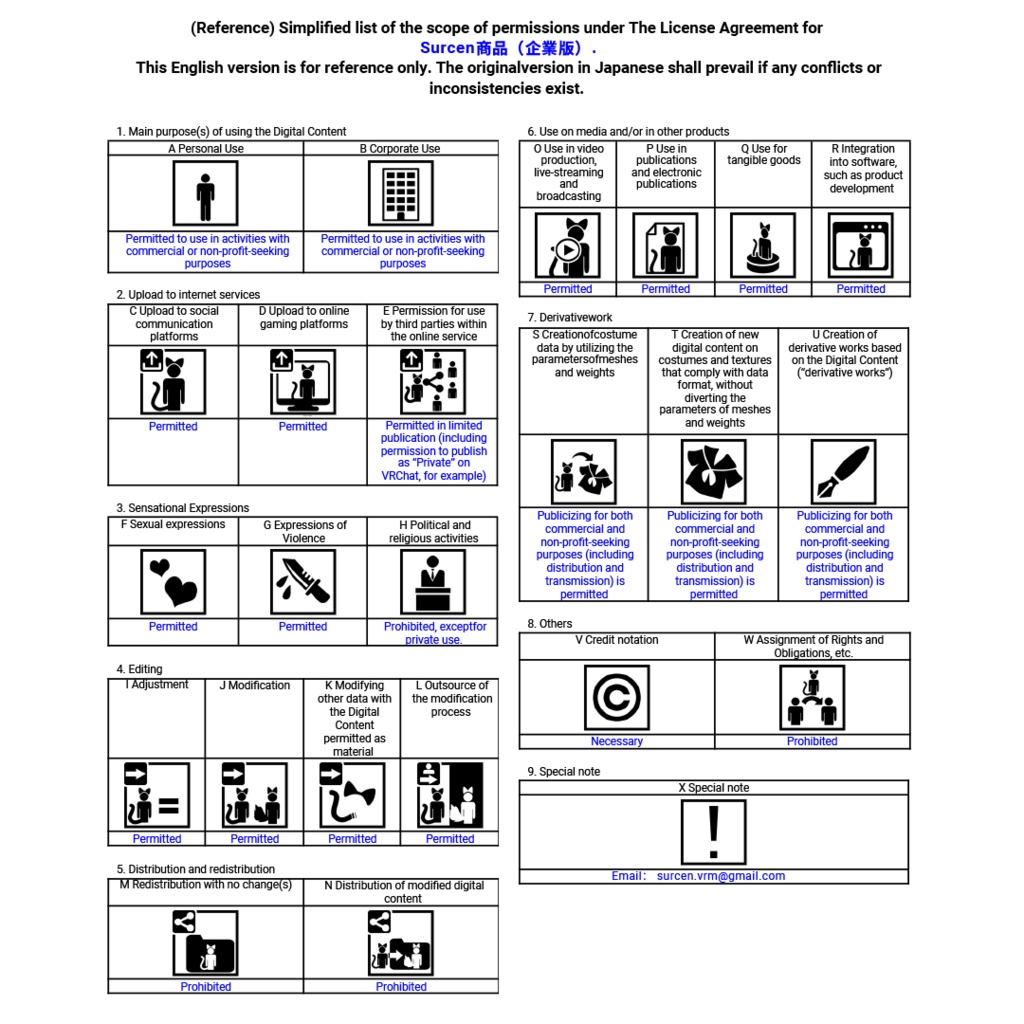 (Reference) Simplified list of the scope of permissions under The License Agreement for Surcen商品（企業版）.
This English version is for reference only. The originalversion in Japanese shall prevail if any conflicts or inconsistencies exist.

1. Main purpose(s) of using the Digital Content

| A Personal Use | B Corporate Use |
|---|---|
| Permitted to use in activities with commercial or non-profit-seeking purposes | Permitted to use in activities with commercial or non-profit-seeking purposes |

2. Upload to internet services

| C Upload to social communication platforms | D Upload to online gaming platforms | E Permission for use by third parties within the online service |
|---|---|---|
| Permitted | Permitted | Permitted in limited publication (including permission to publish as "Private" on VRChat, for example) |

3. Sensational Expressions

| F Sexual expressions | G Expressions of Violence | H Political and religious activities |
|---|---|---|
| Permitted | Permitted | Prohibited, exceptfor private use. |

4. Editing

| I Adjustment | J Modification | K Modifying other data with the Digital Content permitted as material | L Outsource of the modification process |
|---|---|---|---|
| Permitted | Permitted | Permitted | Permitted |

5. Distribution and redistribution

| M Redistribution with no change(s) | N Distribution of modified digital content |
|---|---|
| Prohibited | Prohibited |

6. Use on media and/or in other products

| O Use in video production, live-streaming and broadcasting | P Use in publications and electronic publications | Q Use for tangible goods | R Integration into software, such as product development |
|---|---|---|---|
| Permitted | Permitted | Permitted | Permitted |

7. Derivativework

| S Creationofcostume data by utilizing the parametersofmeshes and weights | T Creation of new digital content on costumes and textures that comply with data format, without diverting the parameters of meshes and weights | U Creation of derivative works based on the Digital Content ("derivative works") |
|---|---|---|
| Publicizing for both commercial and non-profit-seeking purposes (including distribution and transmission) is permitted | Publicizing for both commercial and non-profit-seeking purposes (including distribution and transmission) is permitted | Publicizing for both commercial and non-profit-seeking purposes (including distribution and transmission) is permitted |

8. Others

| V Credit notation | W Assignment of Rights and Obligations, etc. |
|---|---|
| Necessary | Prohibited |

9. Special note

| X Special note |
|---|
| Email: surcen.vrm@gmail.com |