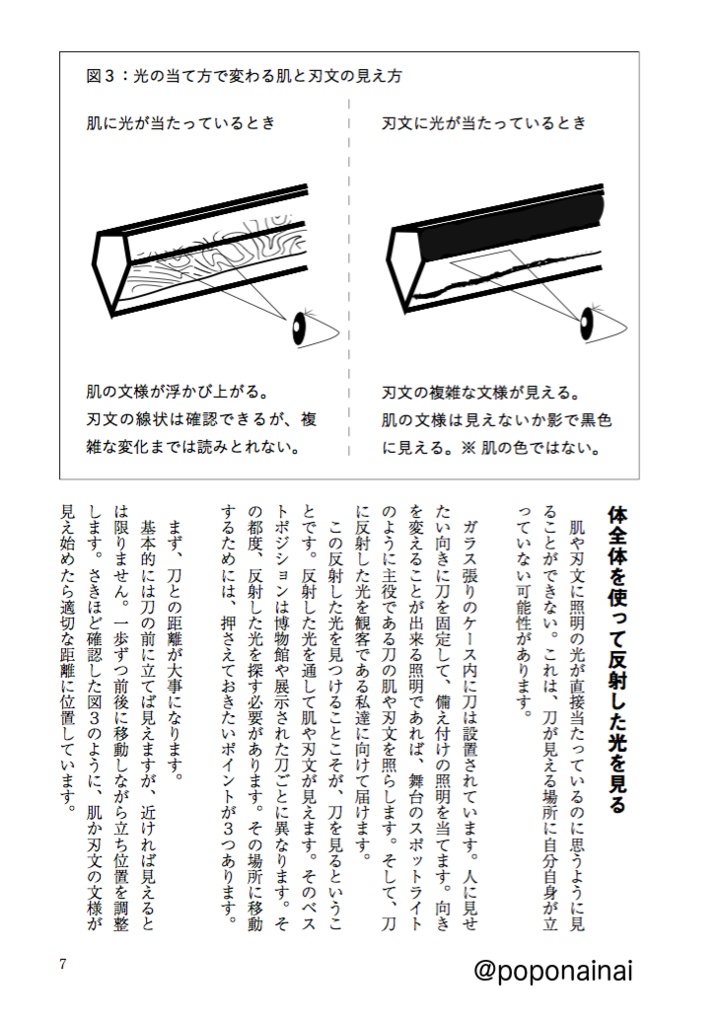 図３：光の当て方で変わる肌と刃文の見え方

肌に光が当たっているとき

肌の文様が浮かび上がる。
刃文の線状は確認できるが、複雑な変化までは読みとれない。

刃文に光が当たっているとき

刃文の複雑な文様が見える。
肌の文様は見えないか影で黒色に見える。※ 肌の色ではない。

体全体を使って反射した光を見る

肌や刃文に照明の光が直接当たっているのに思うように見ることができない。これは、刀が見える場所に自分自身が立っていない可能性があります。

ガラス張りのケース内に刀は設置されています。人に見せたい向きに刀を固定して、備え付けの照明を当てます。向きを変えることが出来る照明であれば、舞台のスポットライトのように主役である刀の肌や刃文を照らします。そして、刀に反射した光を観客である私達に向けて届けます。

この反射した光を見つけることこそが、刀を見るということです。反射した光を通して肌や刃文が見えます。そのベストポジションは博物館や展示された刀ごとに異なります。その都度、反射した光を探す必要があります。その場所に移動するためには、押さえておきたいポイントが３つあります。

まず、刀との距離が大事になります。
基本的には刀の前に立てば見えますが、近ければ見えるとは限りません。一歩ずつ前後に移動しながら立ち位置を調整します。さきほど確認した図３のように、肌か刃文の文様が見え始めたら適切な距離に位置しています。

7

@poponainai